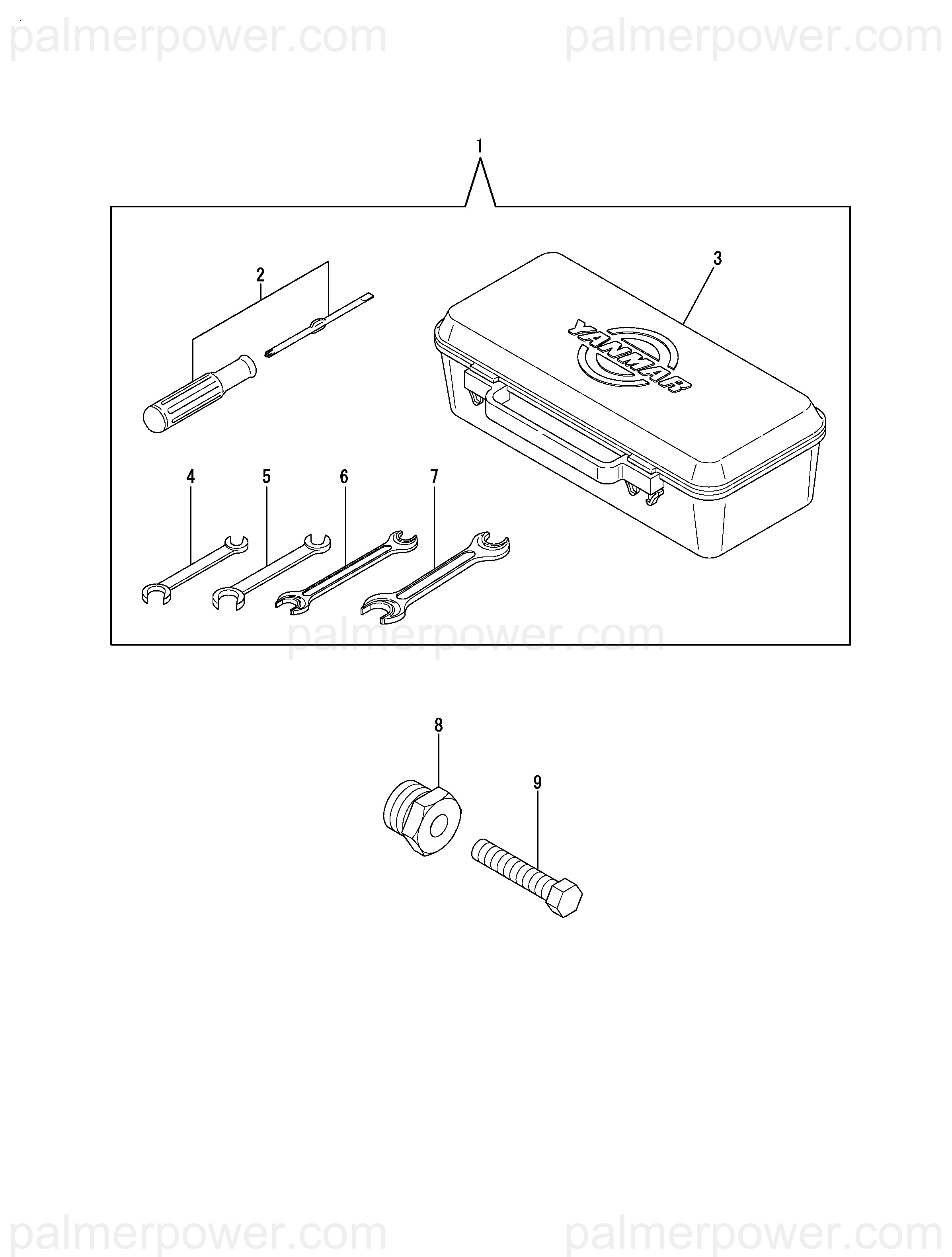 palmerpower.com palmerpower.com

1

2

3

YANMAR

4 5 6 7

palmerpower.com

8

9

palmerpower.com palmerpower.com