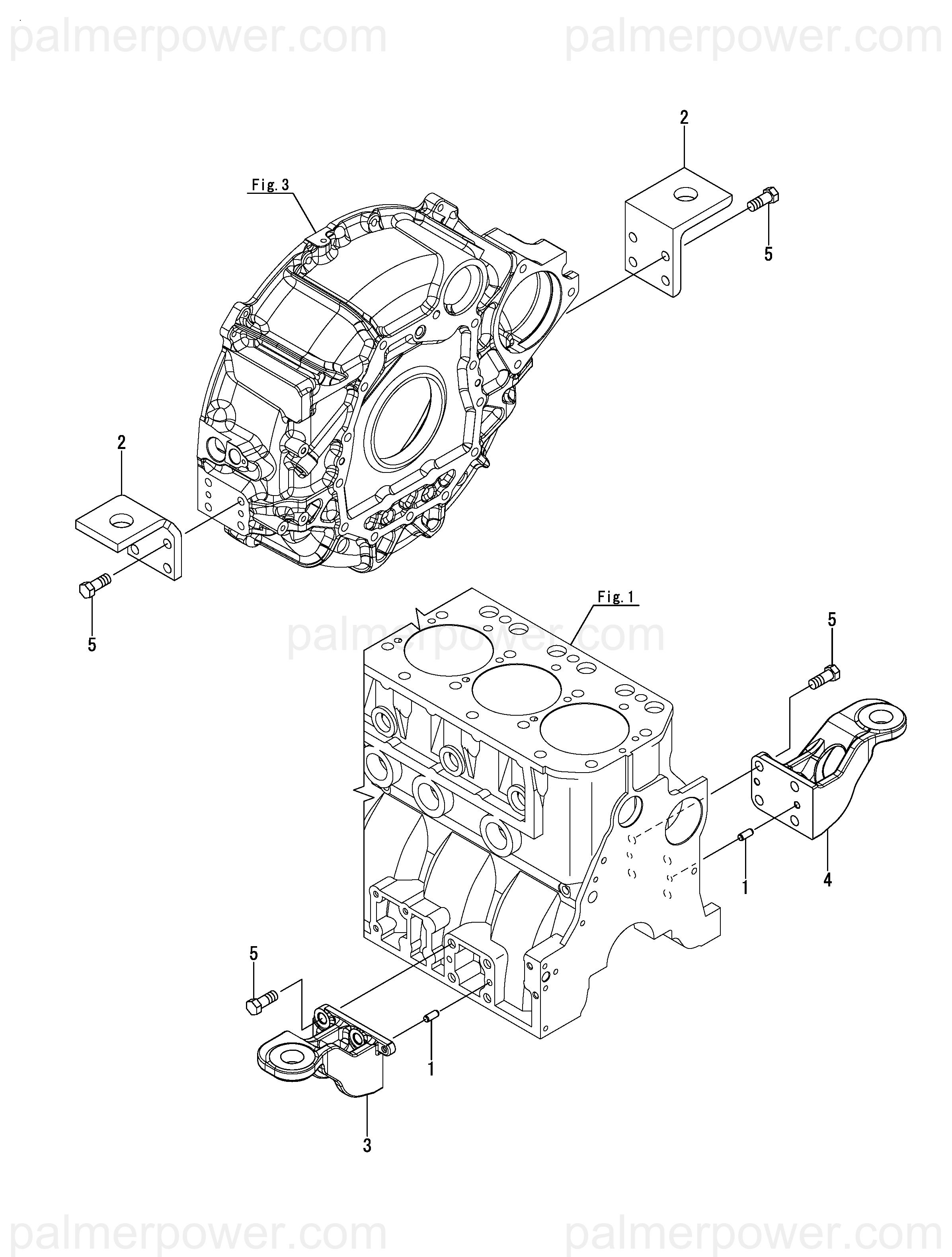 palmerpower.com palmerpower.com

2

Fig. 3

5

2

5

Fig. 1

palmerpower.com

5

1

4

5

1

3

palmerpower.com palmerpower.com