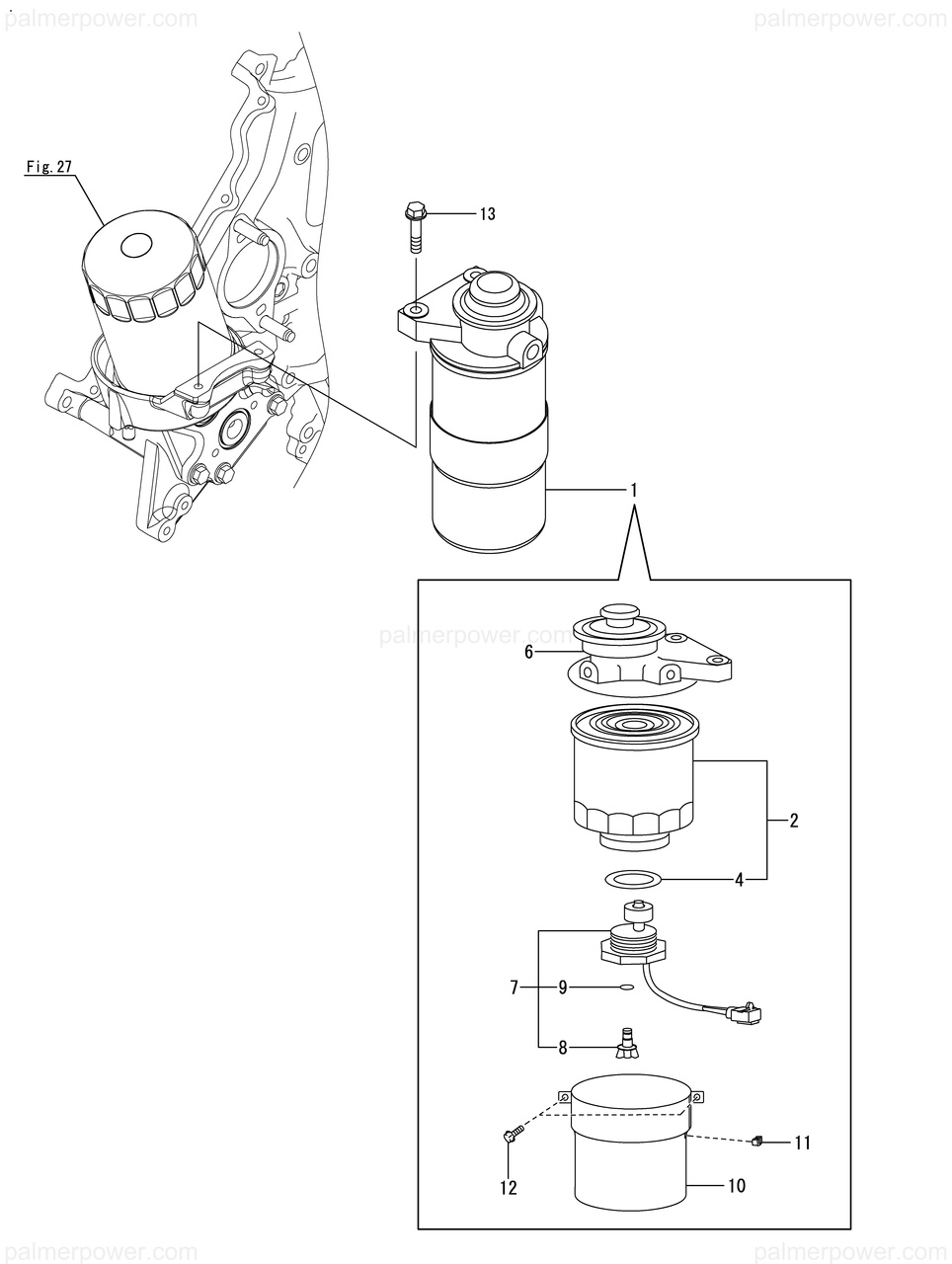 palmerpower.com palmerpower.com

Fig. 27

13

1

palmerpower.com

6

2

4

7

9

8

11

12

10

palmerpower.com palmerpower.com