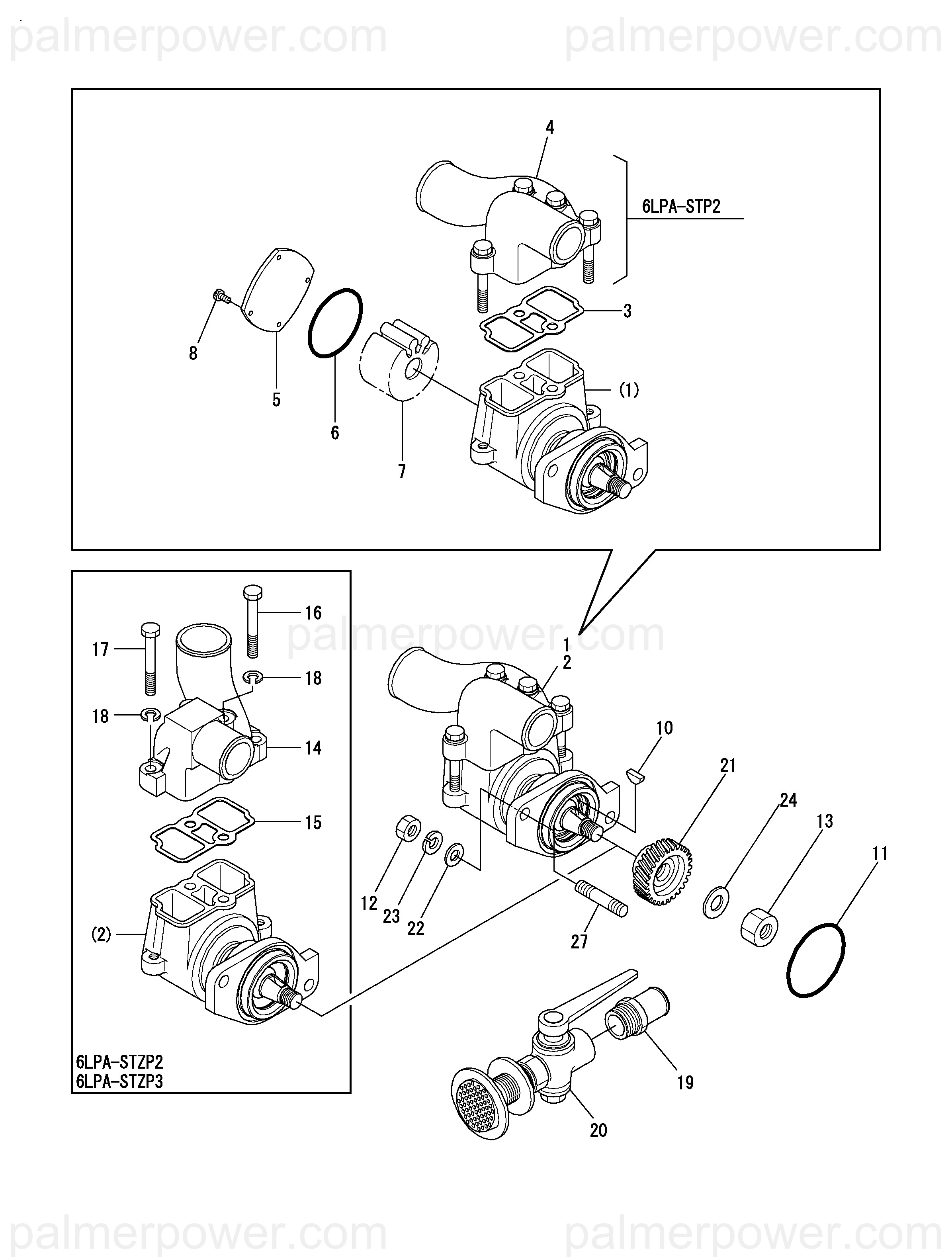 palmerpower.com palmerpower.com

4

6LPA-STP2

3

8

5

6

7

(1)

16

17

18

18

14

15

(2)

6LPA-STZP2
6LPA-STZP3

palmerpower.com

1
2

10

21

24

13

11

12

23

22

27

19

20

palmerpower.com palmerpower.com