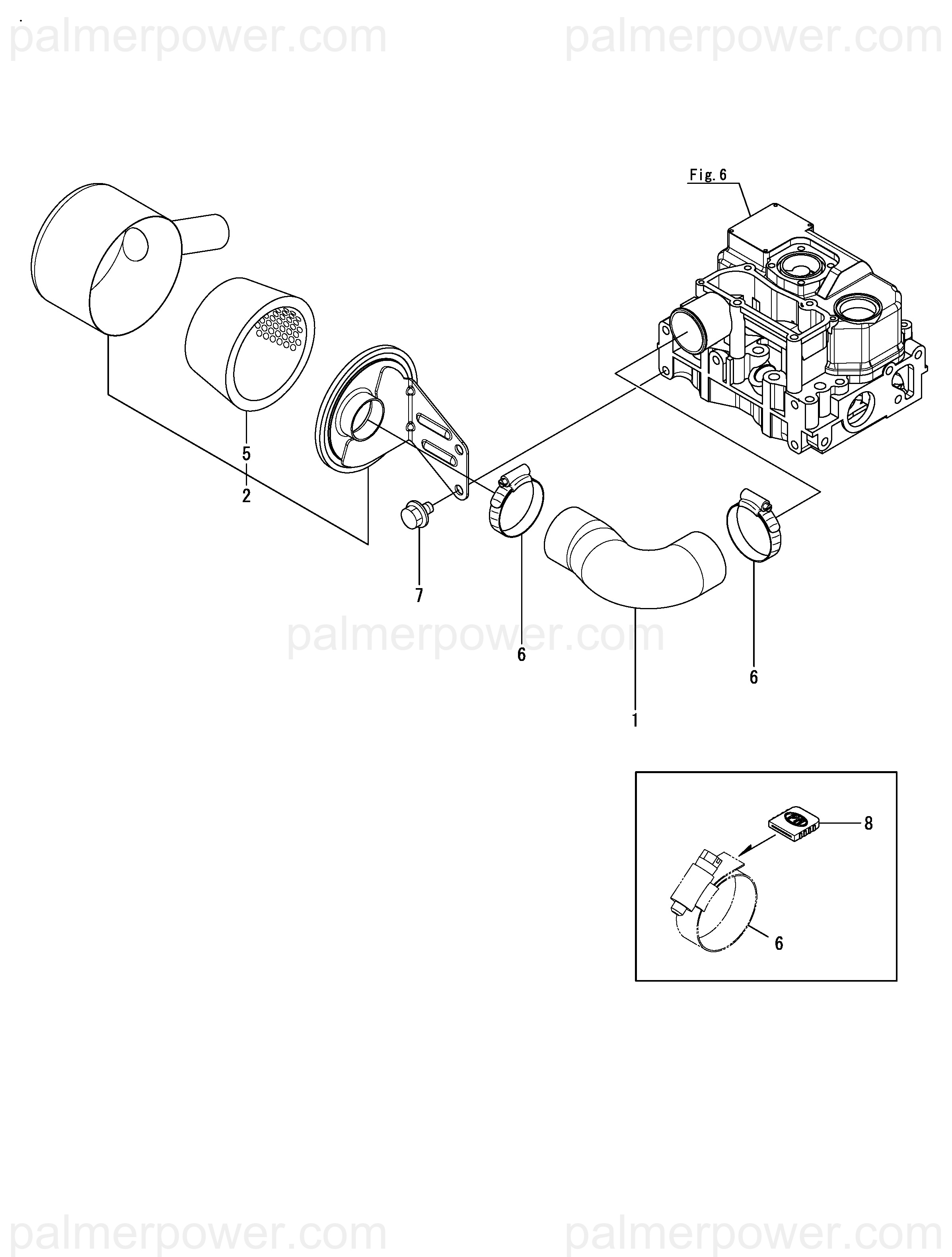 palmerpower.com palmerpower.com

Fig. 6

5

2

7

6

palmerpower.com

6

1

8

6

palmerpower.com palmerpower.com