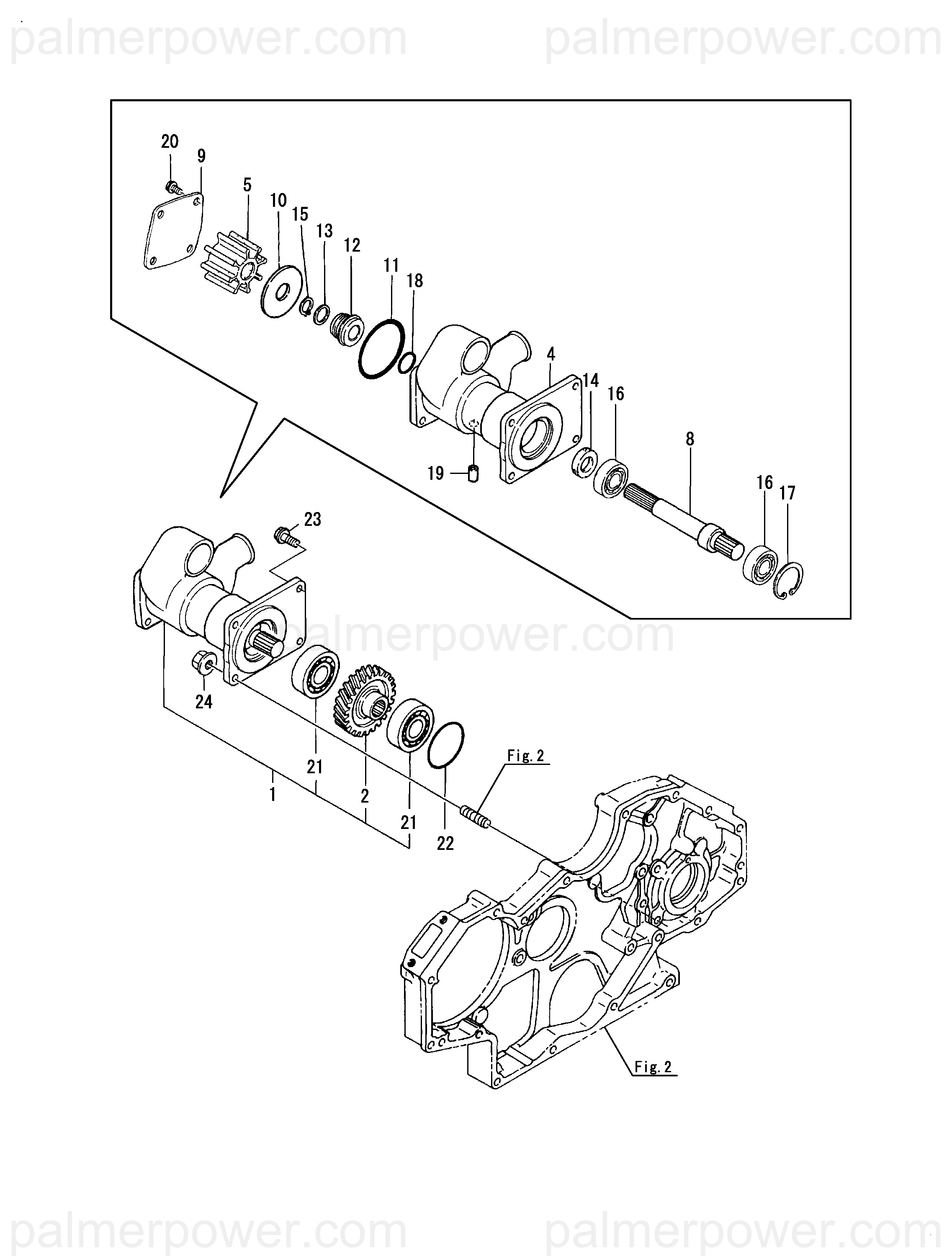 palmerpower.com palmerpower.com

20
9
5
10
15
13
12
11
18
4
14
16
8
19
16
17

23

palmerpower.com

24
21
2
21
22
1
Fig. 2

Fig. 2

palmerpower.com palmerpower.com