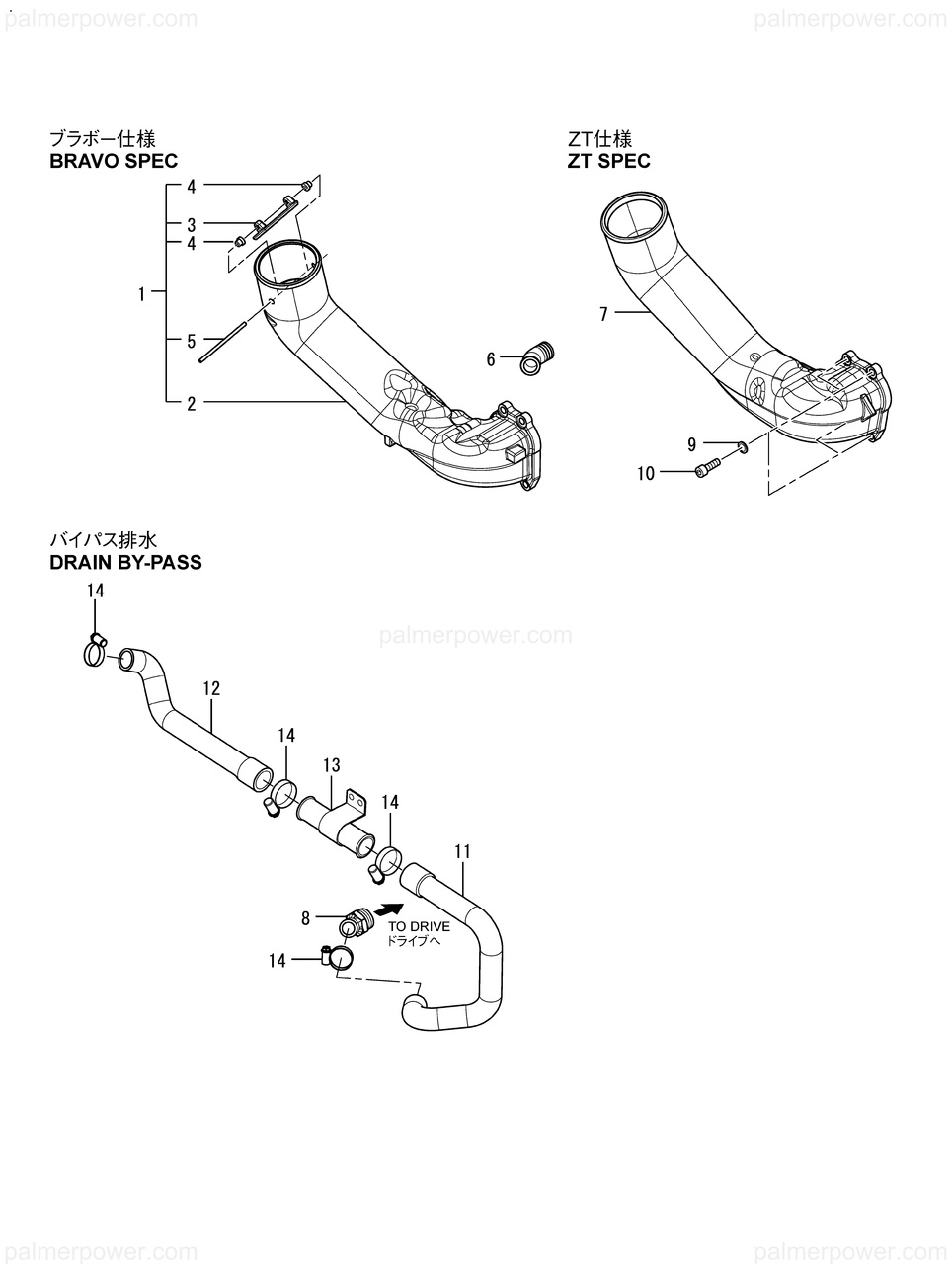 palmerpower.com palmerpower.com

ブラボー仕様
BRAVO SPEC

4
3
4
1
5
2
6

ZT仕様
ZT SPEC

7
9
10

バイパス排水
DRAIN BY-PASS

14
palmerpower.com
12
14
13
14
11
8
TO DRIVE
ドライブへ
14

palmerpower.com palmerpower.com