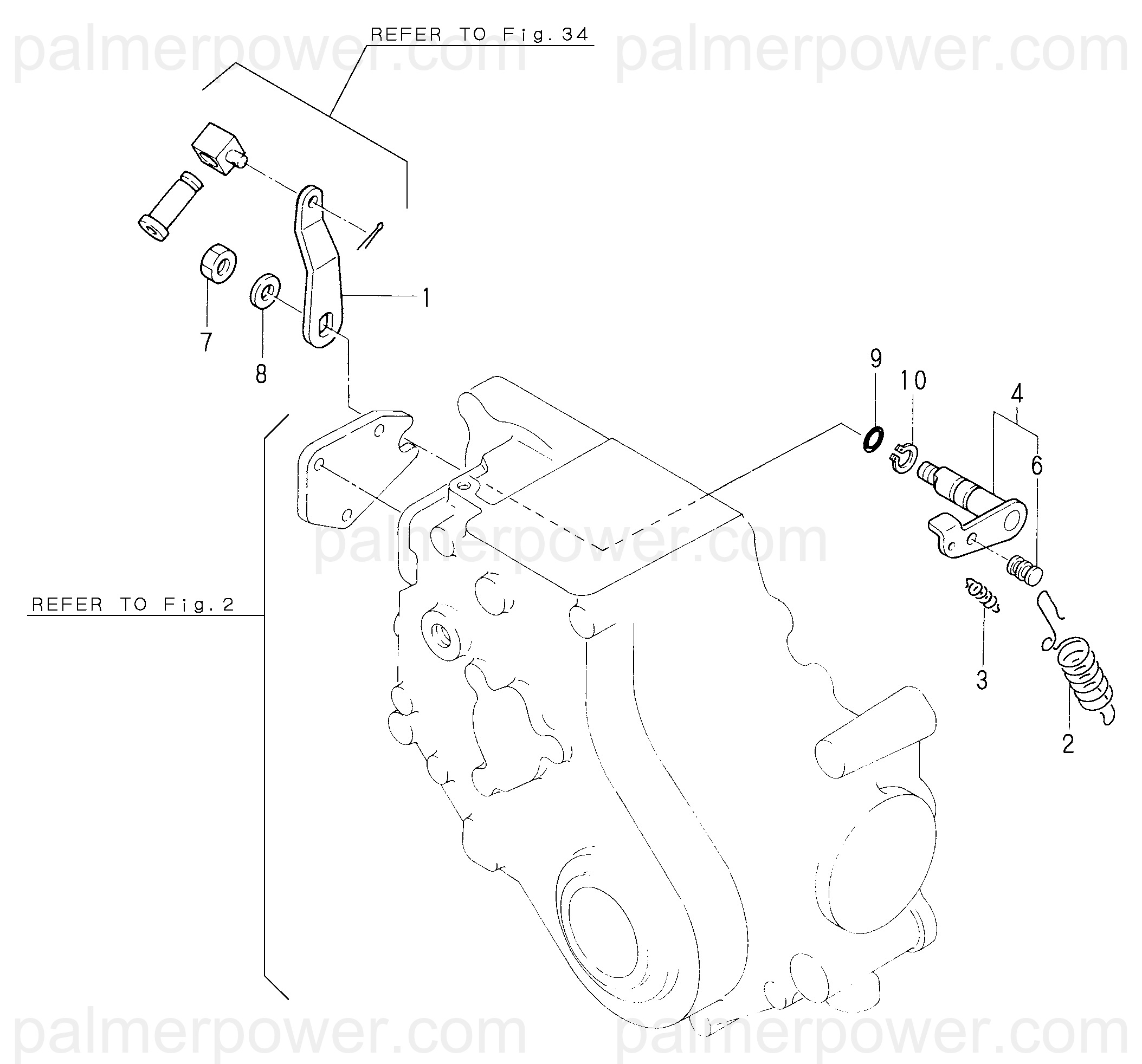 palmerpower.com palmerpower.com

REFER TO Fig. 34

1

7

8

9

10

4

6

palmerpower.com

REFER TO Fig. 2

3

2

palmerpower.com palmerpower.com