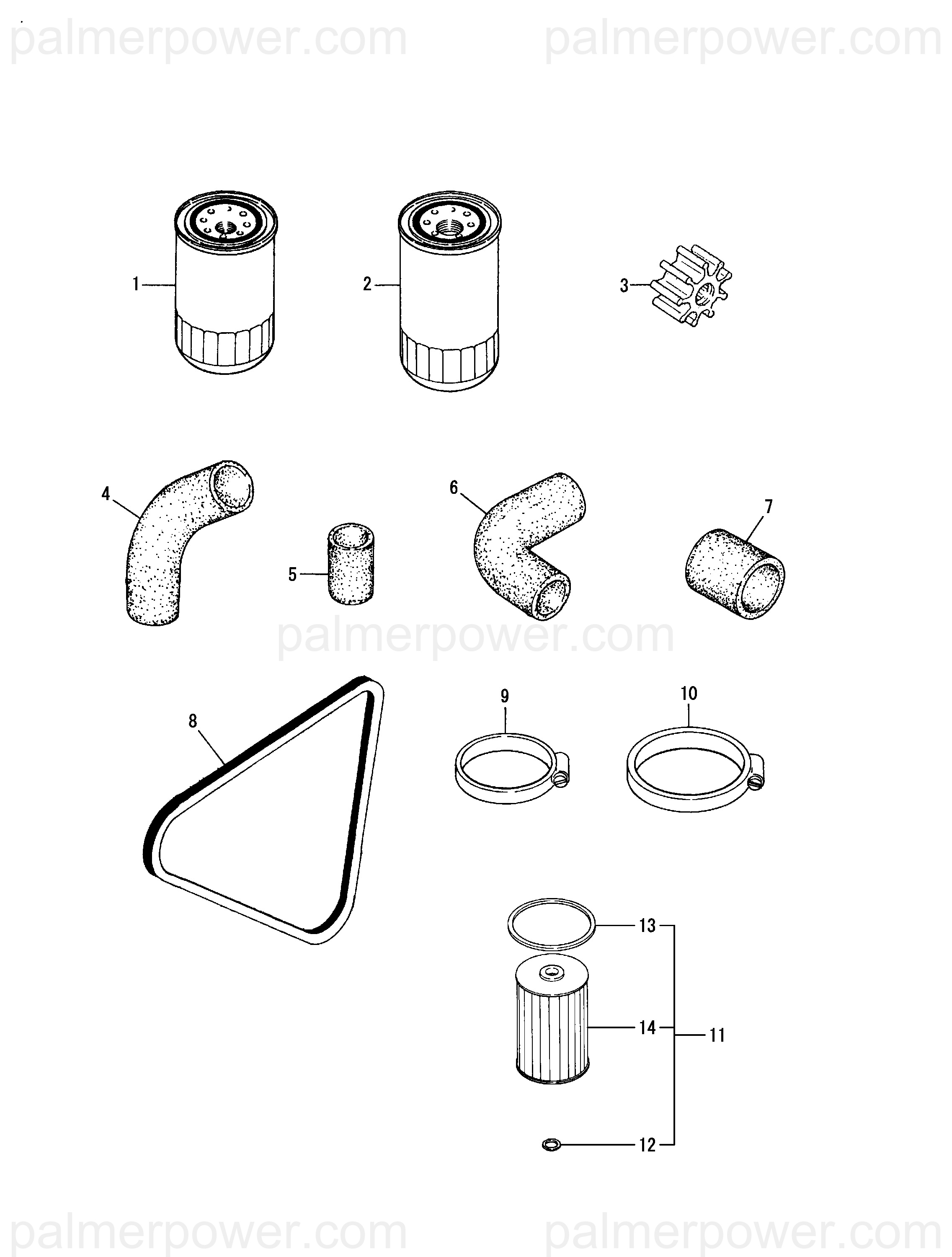 palmerpower.com palmerpower.com

1
2
3
4
5
6
7

palmerpower.com

8
9
10
13
14
11
12

palmerpower.com palmerpower.com