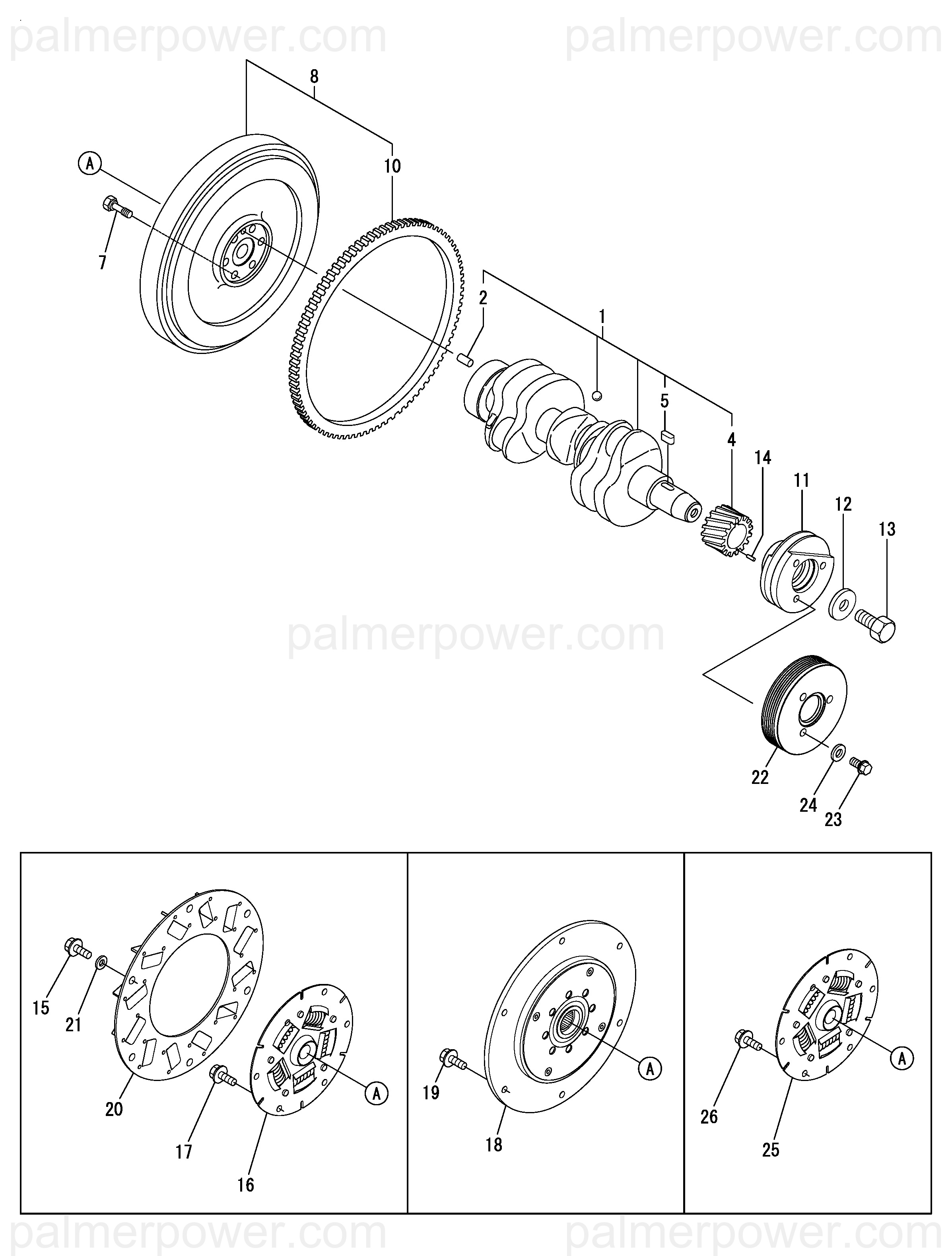 palmerpower.com palmerpower.com

8
A
10
7
2
1
5
4
14
11
12
13
palmerpower.com
22
24
23

15
21
20
17
16
A
19
18
A
26
25
A

palmerpower.com palmerpower.com