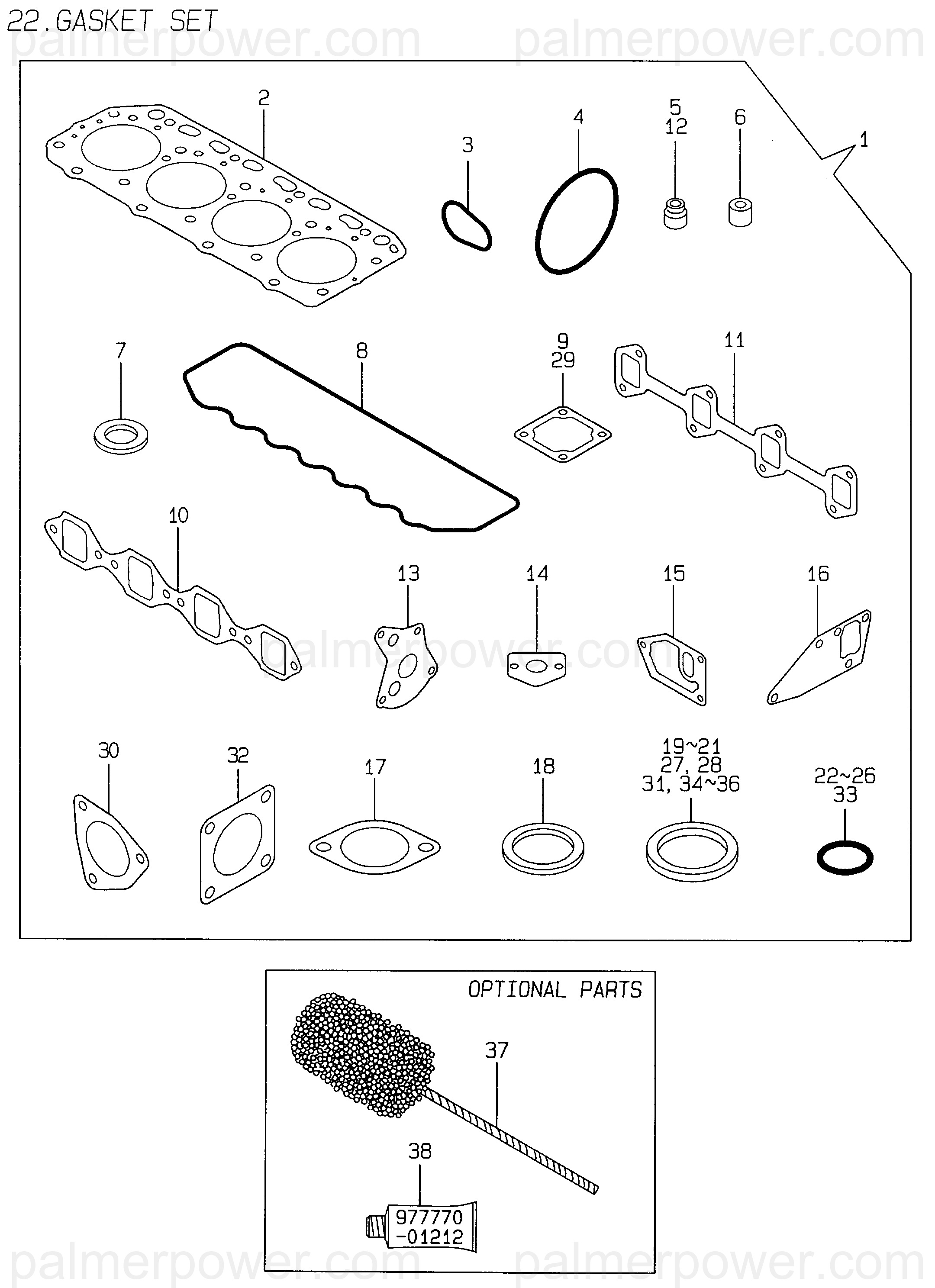 22.GASKET SET

palmerpower.com palmerpower.com

2
3
4
5
12
6
1

7
8
9
29
11

10
13
14
15
16

palmerpower.com

30
32
17
18
19~21
27, 28
31, 34~36
22~26
33

OPTIONAL PARTS

37
38
977770
-01212

palmerpower.com palmerpower.com