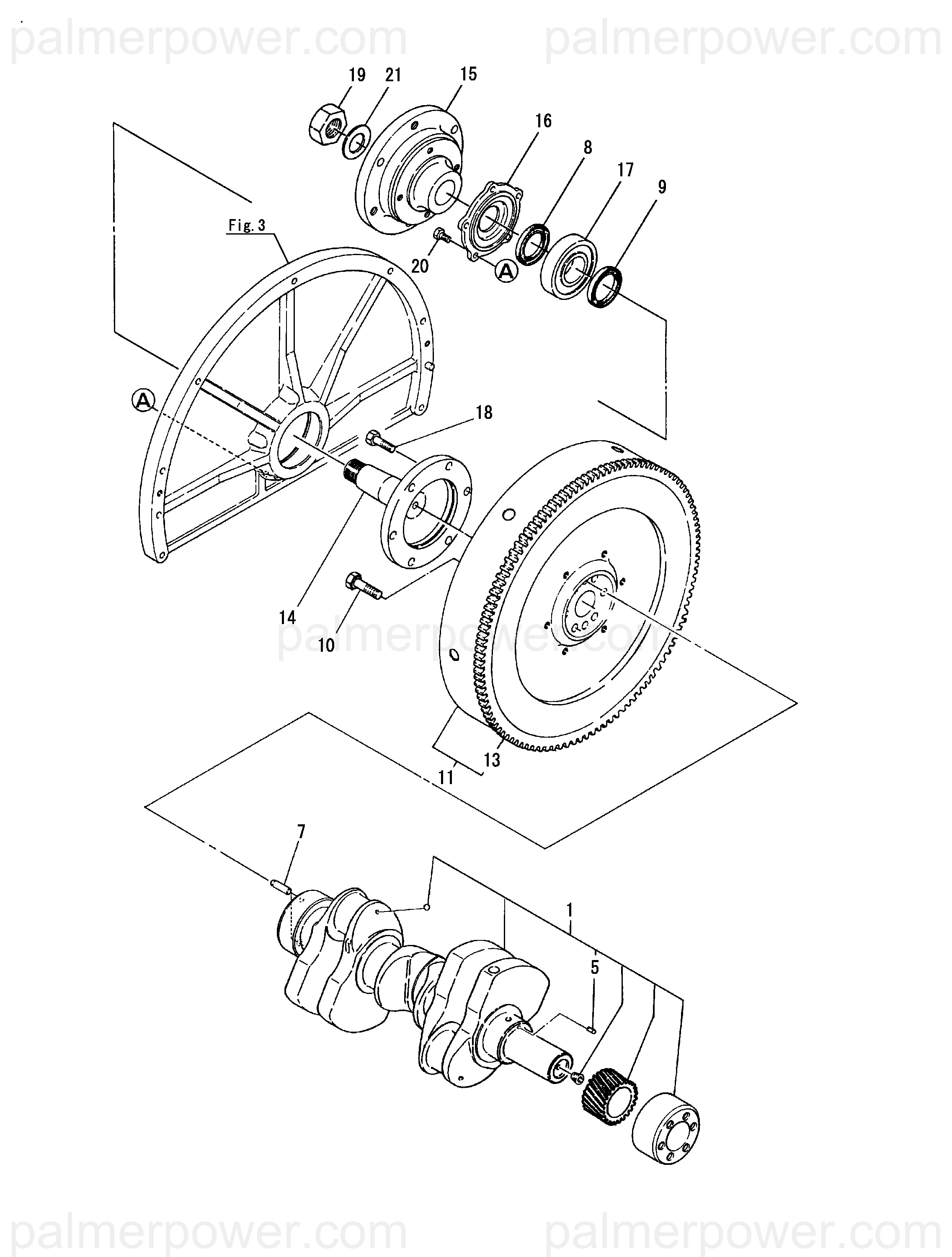 palmerpower.com palmerpower.com

19 21 15

16

8

17

9

Fig. 3

20

A

A

18

14

10

palmerpower.com

13

11

7

1

5

palmerpower.com palmerpower.com