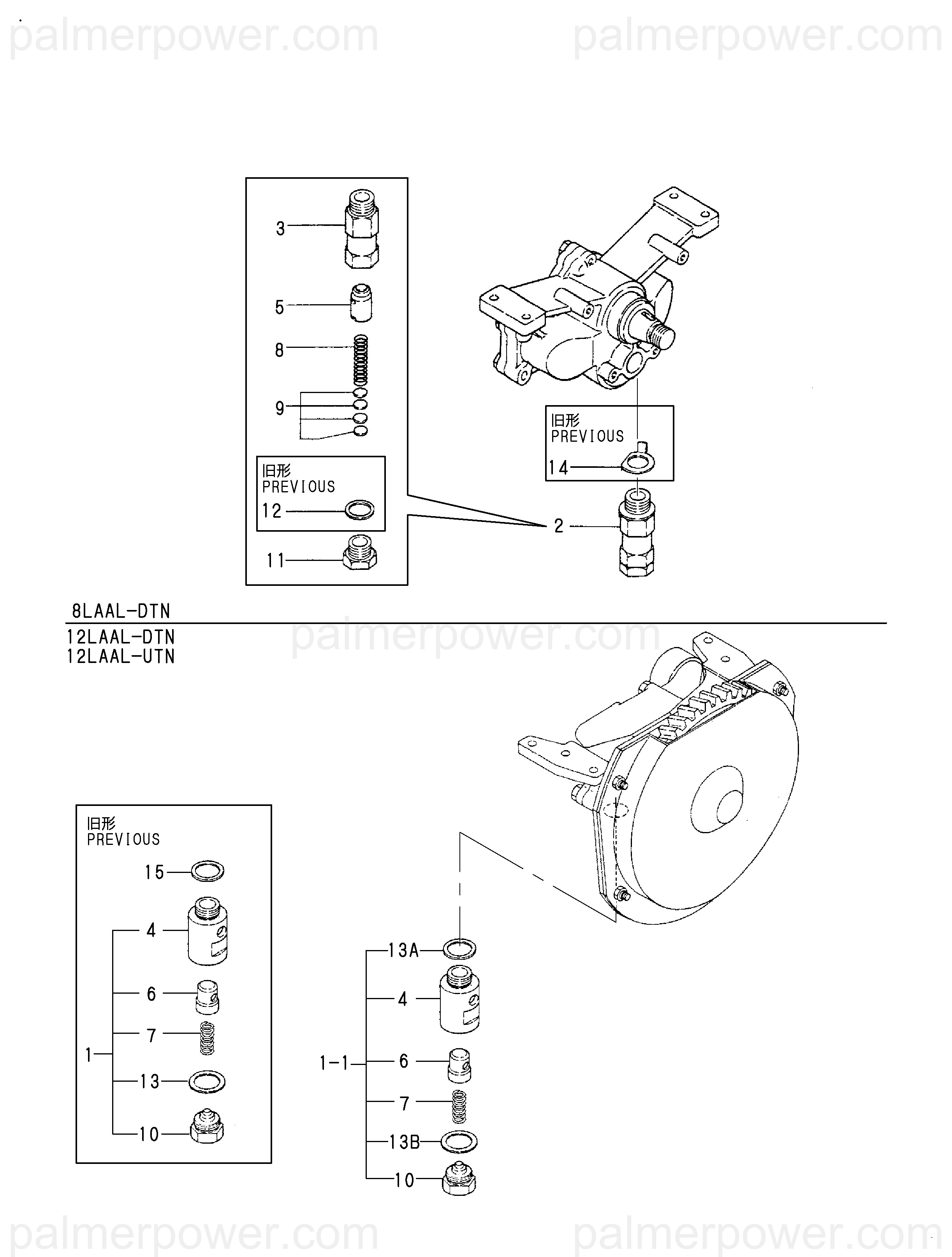 palmerpower.com palmerpower.com

3

5

8

9

旧形
PREVIOUS
12

11

旧形
PREVIOUS
14

2

8LAAL-DTN

12LAAL-DTN
12LAAL-UTN

palmerpower.com

旧形
PREVIOUS
15
4
6
7
1
13
10

13A
4
1-1
6
7
13B
10

palmerpower.com palmerpower.com