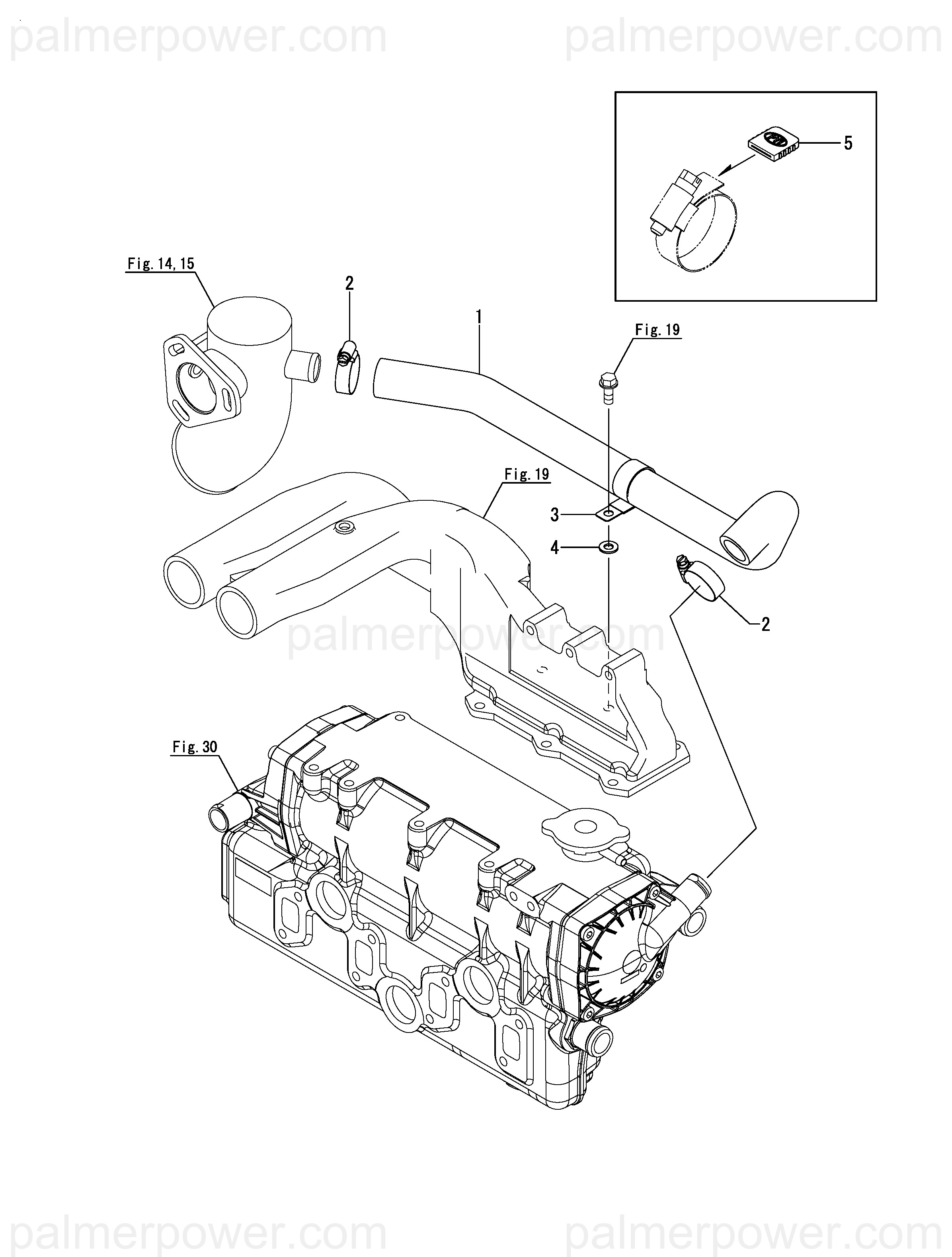 palmerpower.com palmerpower.com

5

Fig. 14, 15

2

1

Fig. 19

Fig. 19

3

4

2

palmerpower.com

Fig. 30

palmerpower.com palmerpower.com