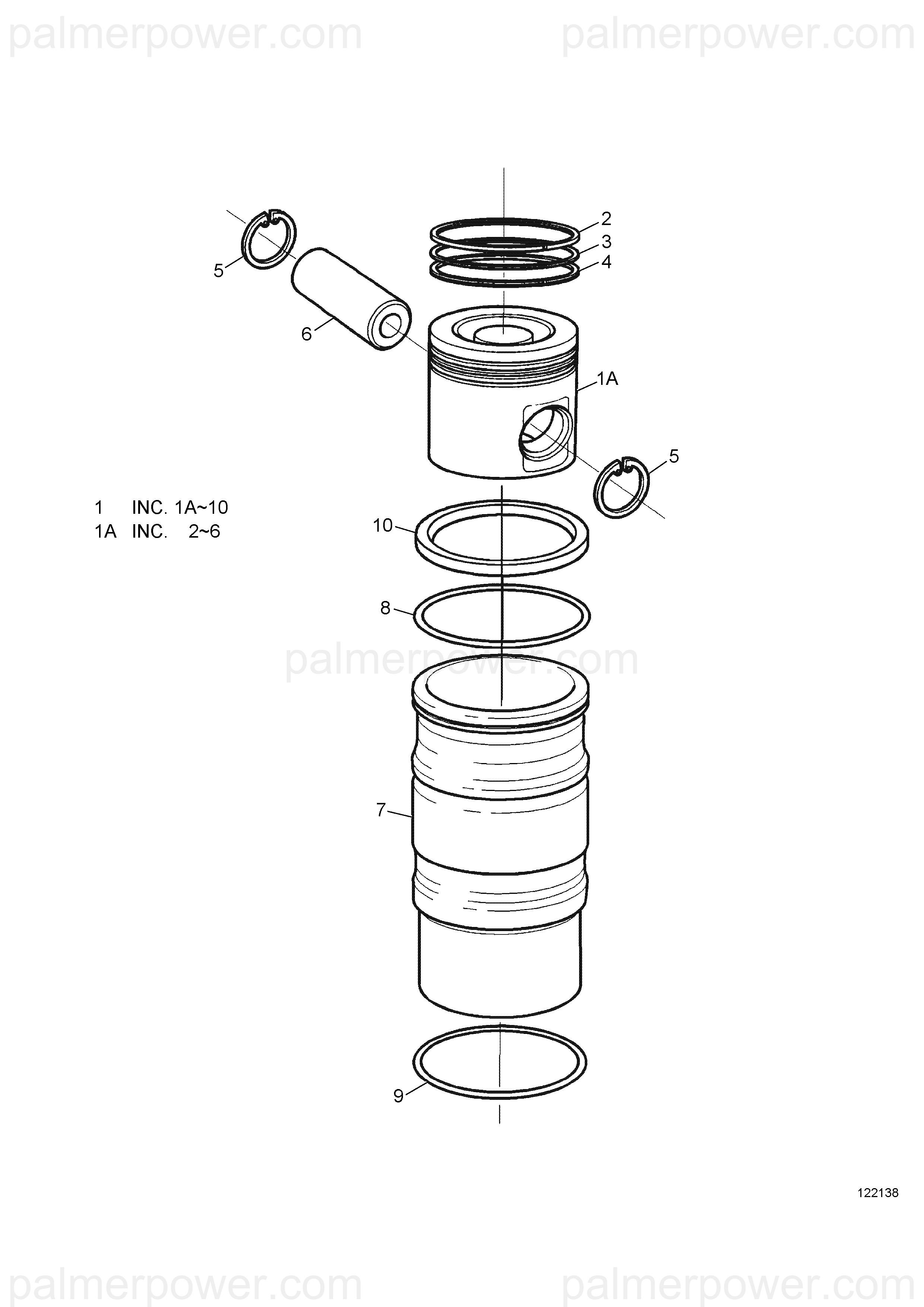 palmerpower.com palmerpower.com

2
3
4
5
6
1A
5

1 INC. 1A~10
1A INC. 2~6

10
8
palmerpower.com
7
9

122138

palmerpower.com palmerpower.com