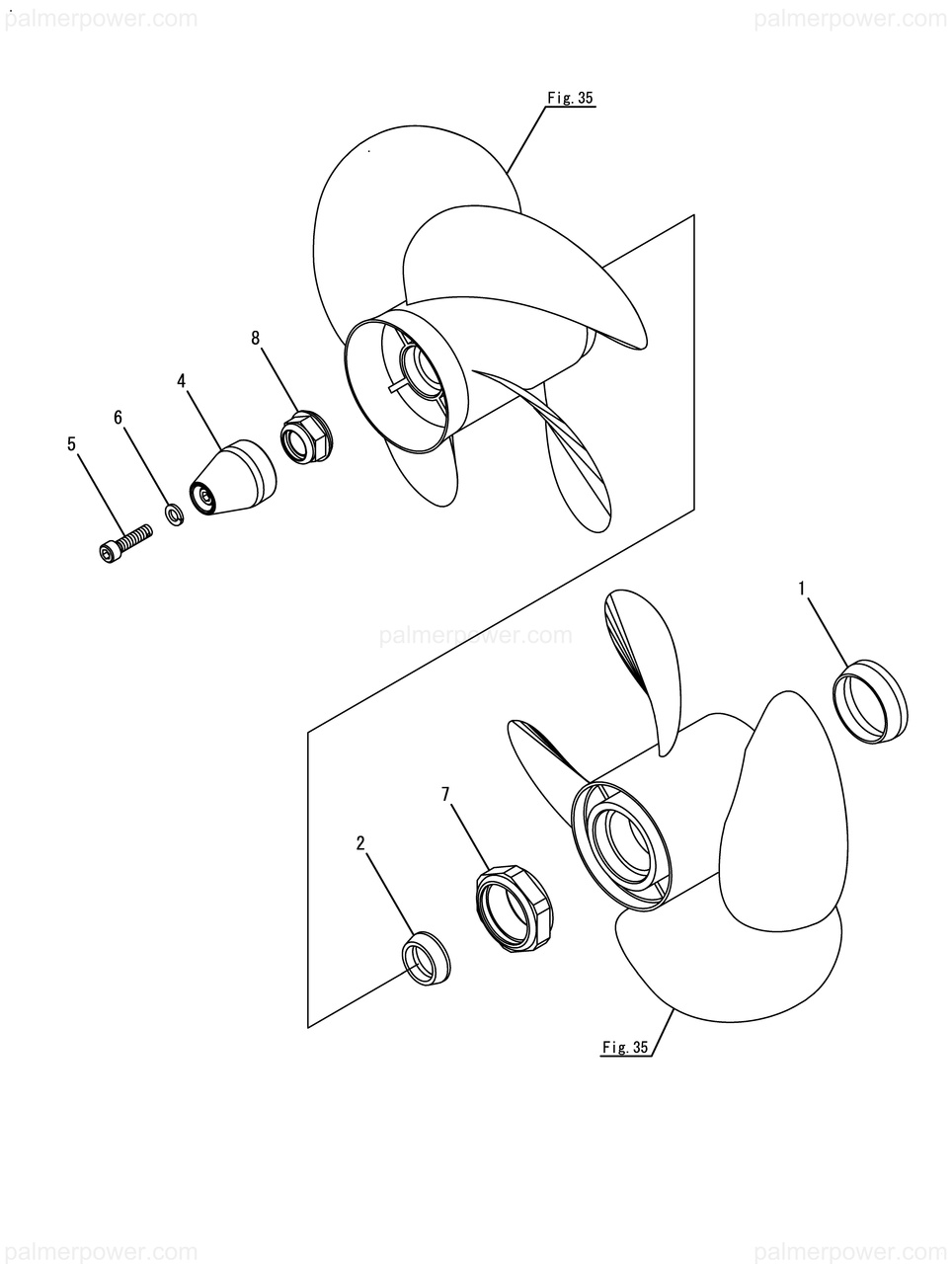 palmerpower.com palmerpower.com

Fig. 35

8

4

6

5

palmerpower.com

1

7

2

Fig. 35

palmerpower.com palmerpower.com