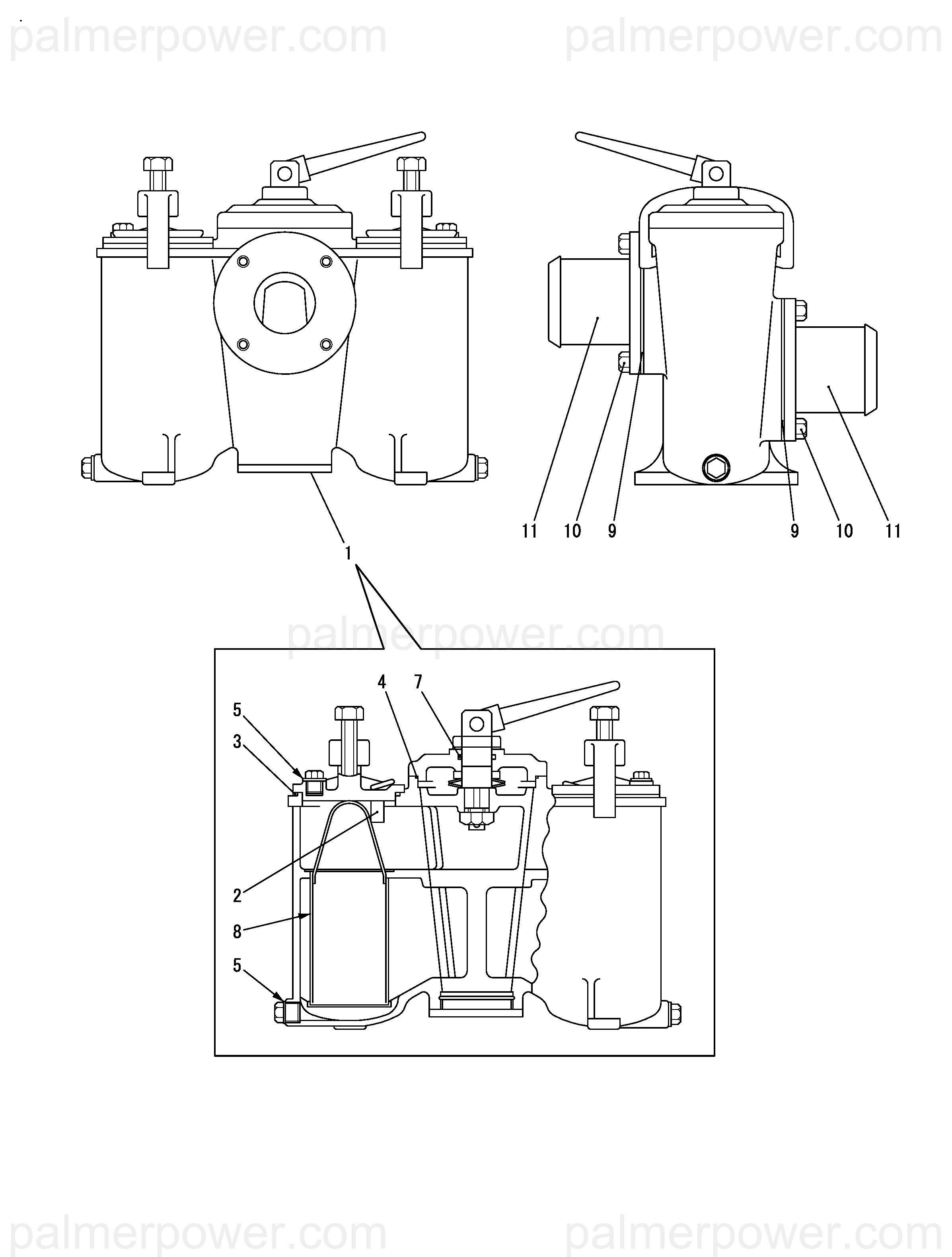 palmerpower.com palmerpower.com

11 10 9 9 10 11

1

palmerpower.com

4 7
5
3
2
8
5

palmerpower.com palmerpower.com