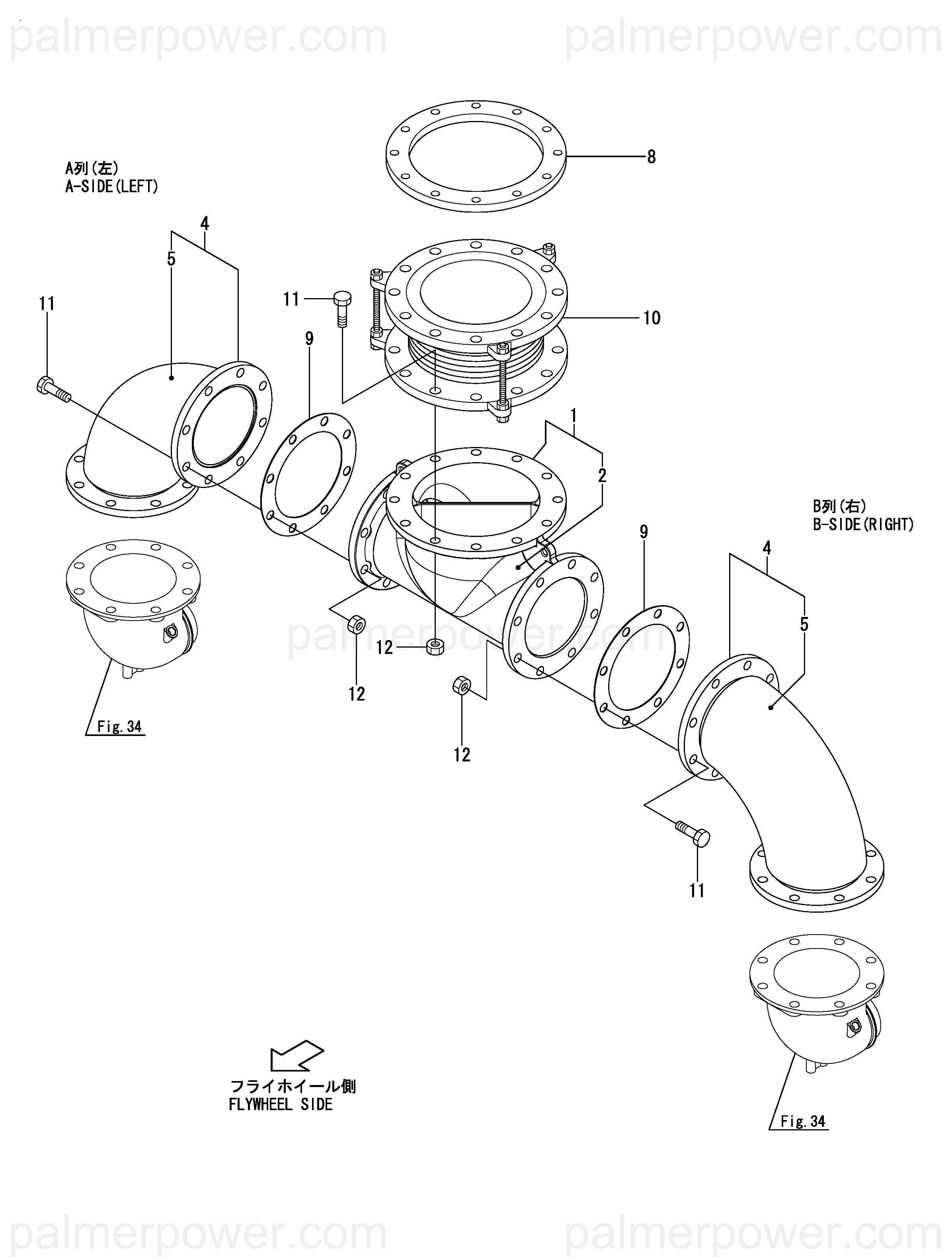 palmerpower.com palmerpower.com

A列(左)
A-SIDE(LEFT)

8

4
5

11

11

10

9

1

2

B列(右)
B-SIDE(RIGHT)

9

4

5

palmerpower.com

12

12

12

Fig.34

11

フライホイール側
FLYWHEEL SIDE

Fig.34

palmerpower.com palmerpower.com