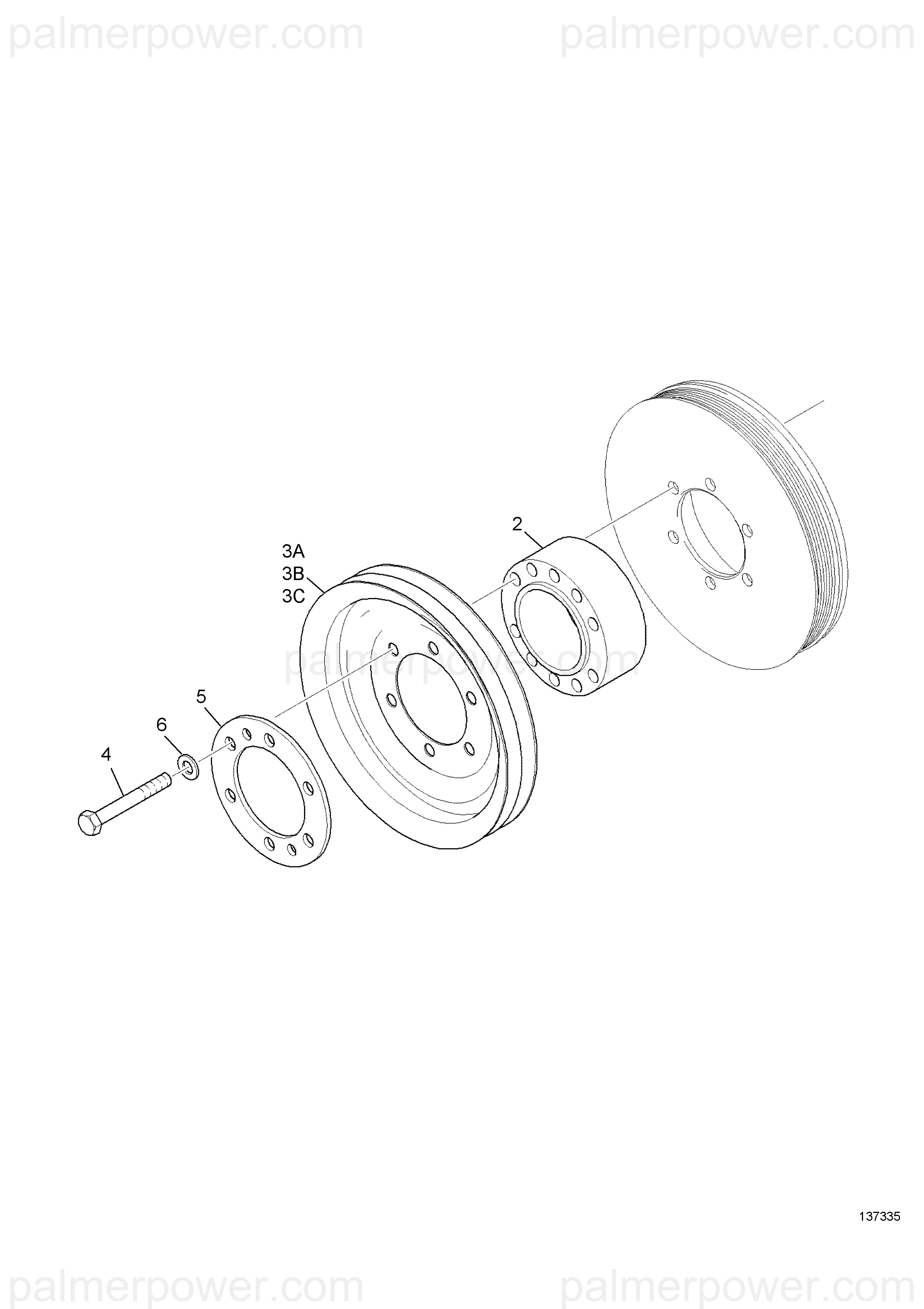 palmerpower.com palmerpower.com

2

3A
3B
3C

palmerpower.com

5

6

4

137335

palmerpower.com palmerpower.com