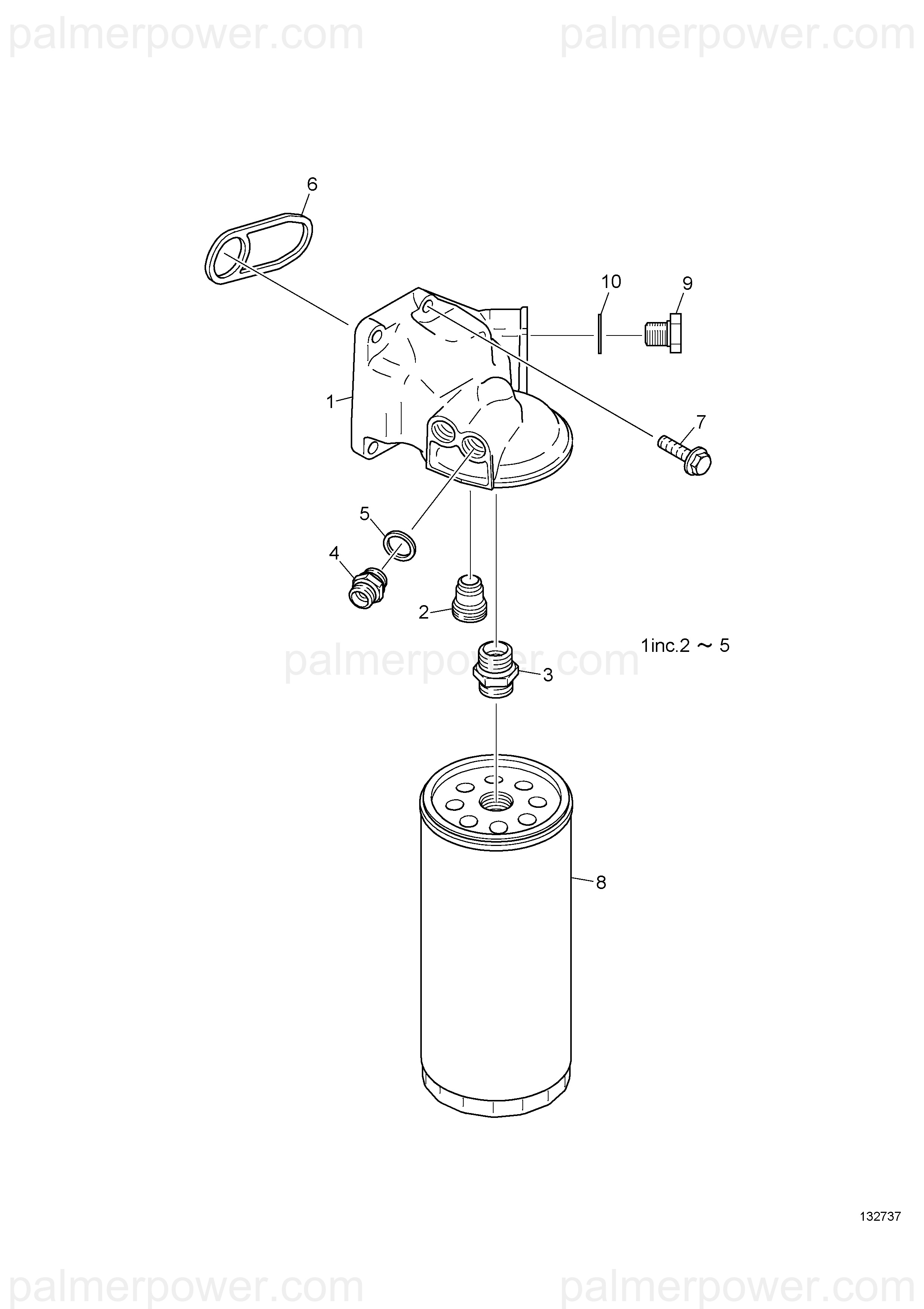 palmerpower.com palmerpower.com

6

10

9

1

7

5

4

2

1inc.2 ～ 5

palmerpower.com

3

8

132737

palmerpower.com palmerpower.com