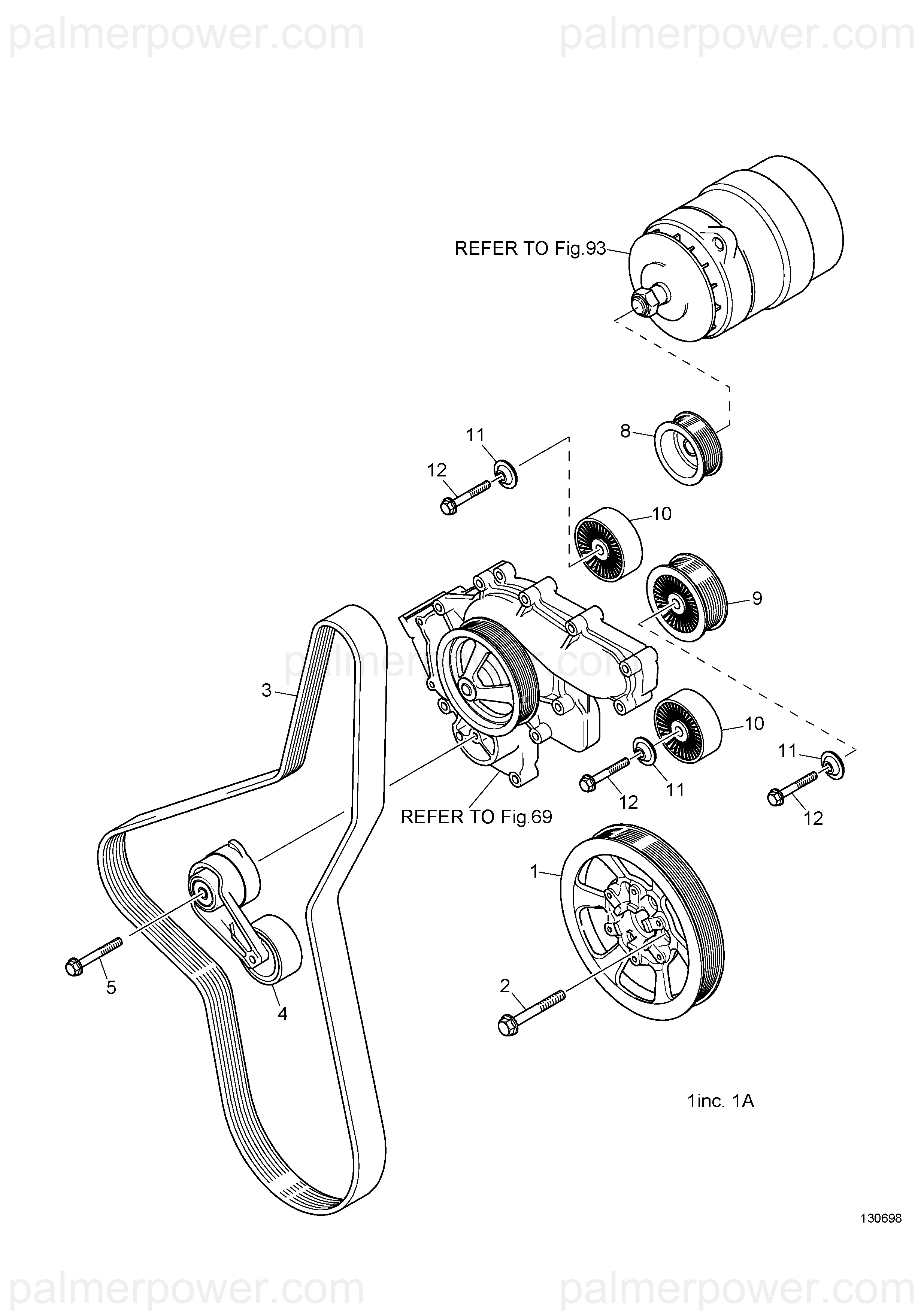 palmerpower.com palmerpower.com

REFER TO Fig.93

8

11

12

10

9

palmerpower.com

3

10

11

11

12

12

REFER TO Fig.69

1

5

4

2

1inc. 1A

130698

palmerpower.com palmerpower.com