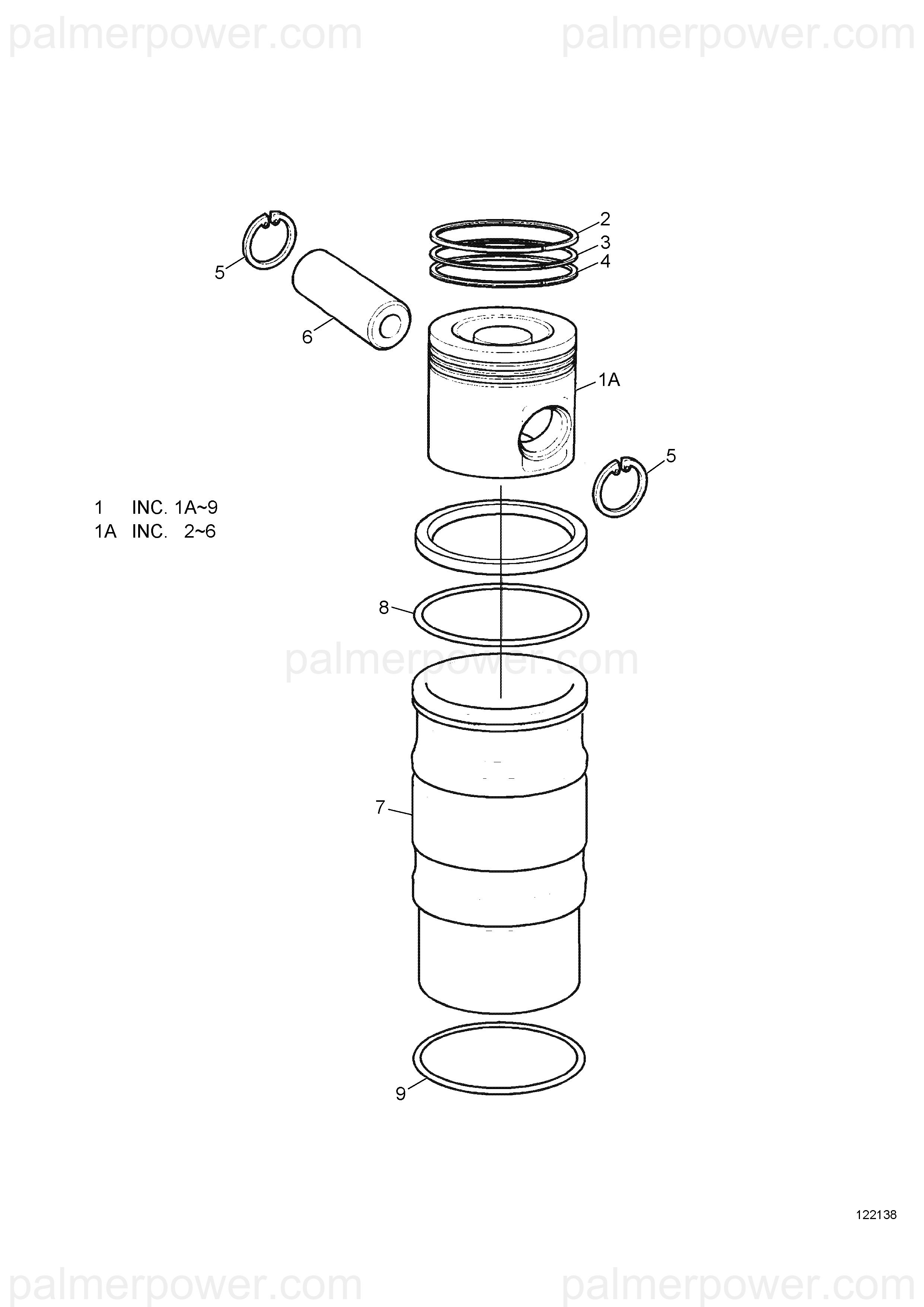 palmerpower.com palmerpower.com

2
3
4
5
6
1A
5

1 INC. 1A~9
1A INC. 2~6

8
palmerpower.com
7
9

122138

palmerpower.com palmerpower.com