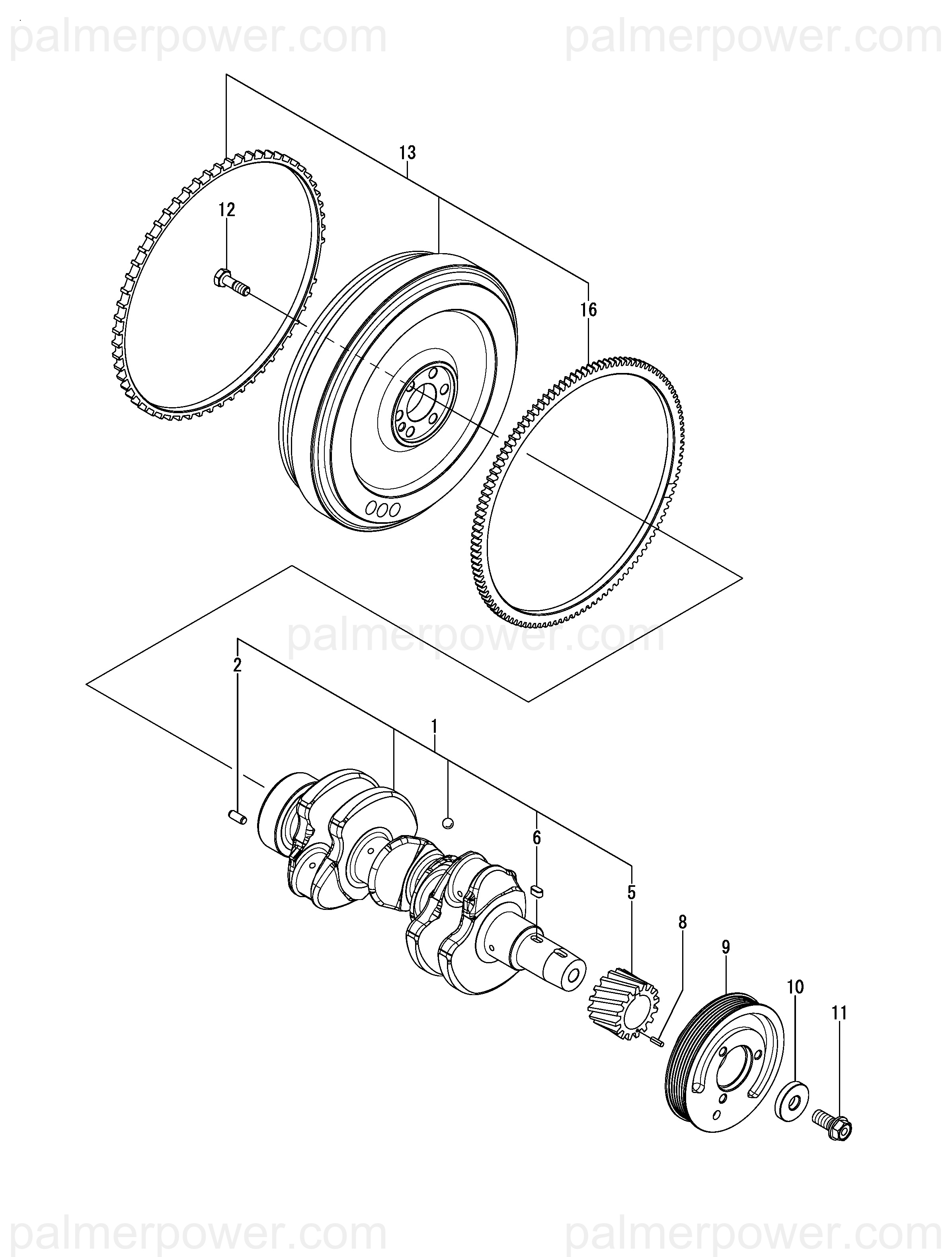 palmerpower.com palmerpower.com

13

12

16

palmerpower.com

2

1

6

5

8

9

10

11

palmerpower.com palmerpower.com