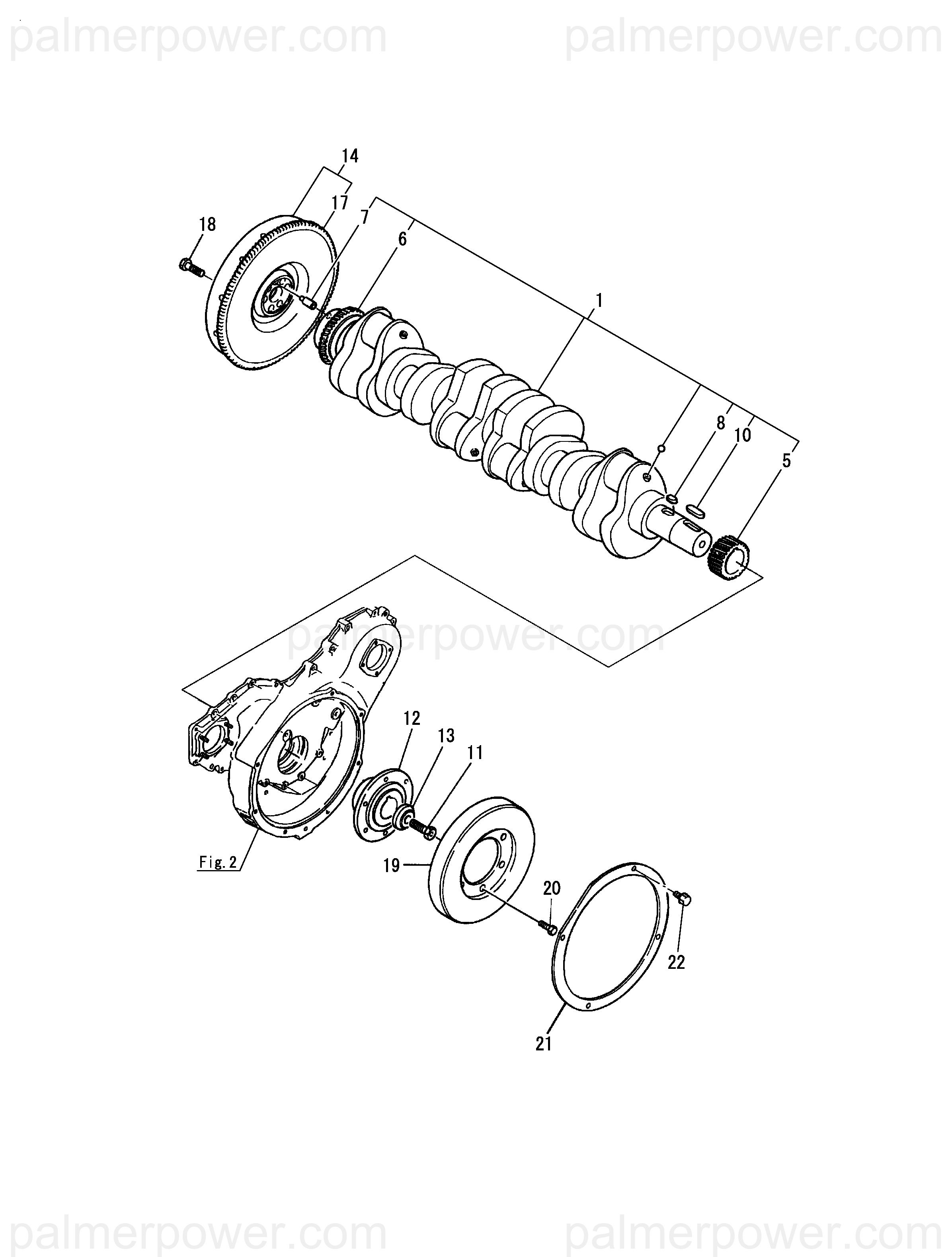 palmerpower.com palmerpower.com

14
17
18
7
6
1
8
10
5

palmerpower.com

12
13
11
Fig. 2
19
20
22
21

palmerpower.com palmerpower.com