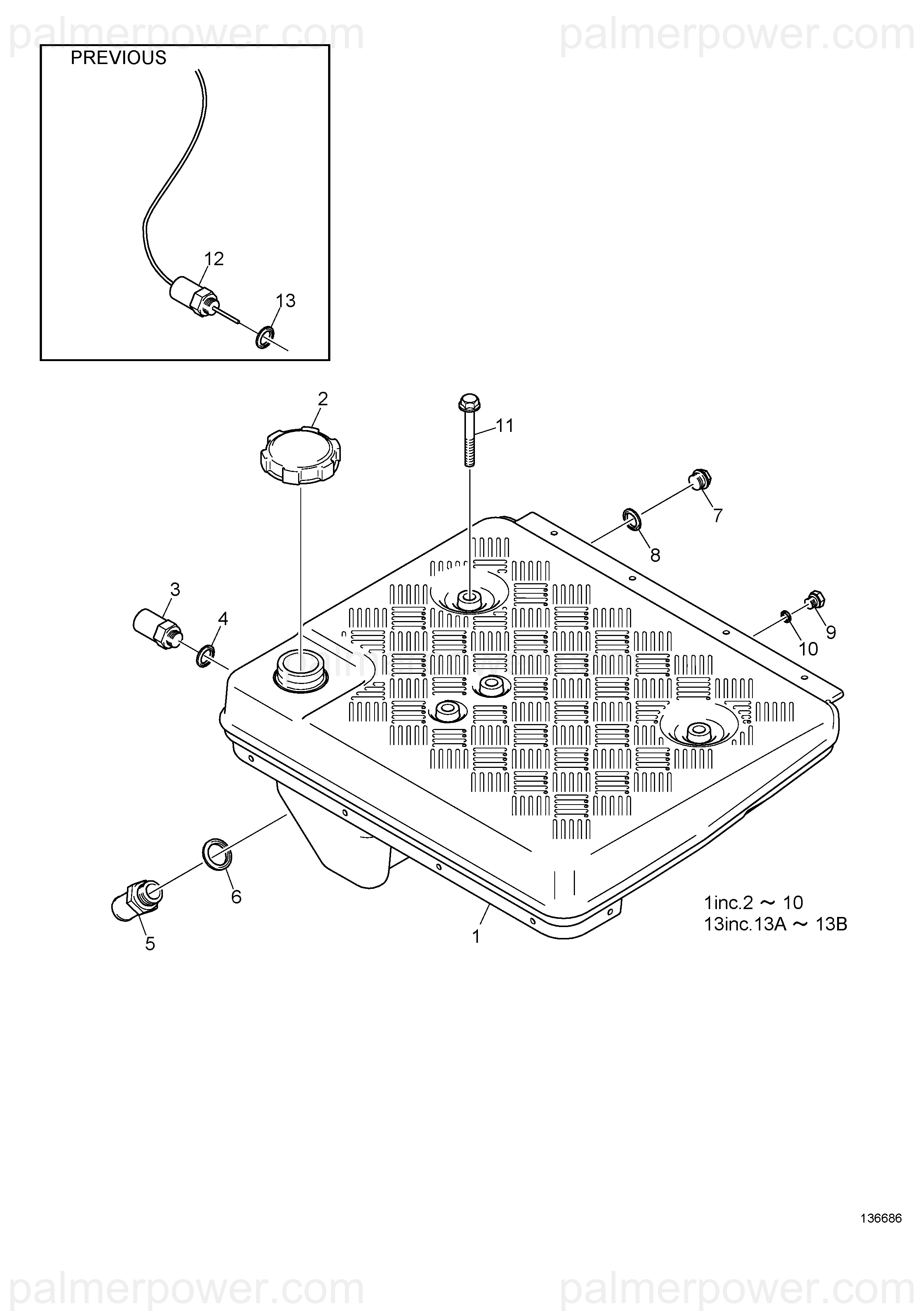 palmerpower.com palmerpower.com

PREVIOUS

12

13

2

11

7

8

3

4

9

10

6

5

1

1inc.2 ~ 10
13inc.13A ~ 13B

136686

palmerpower.com palmerpower.com