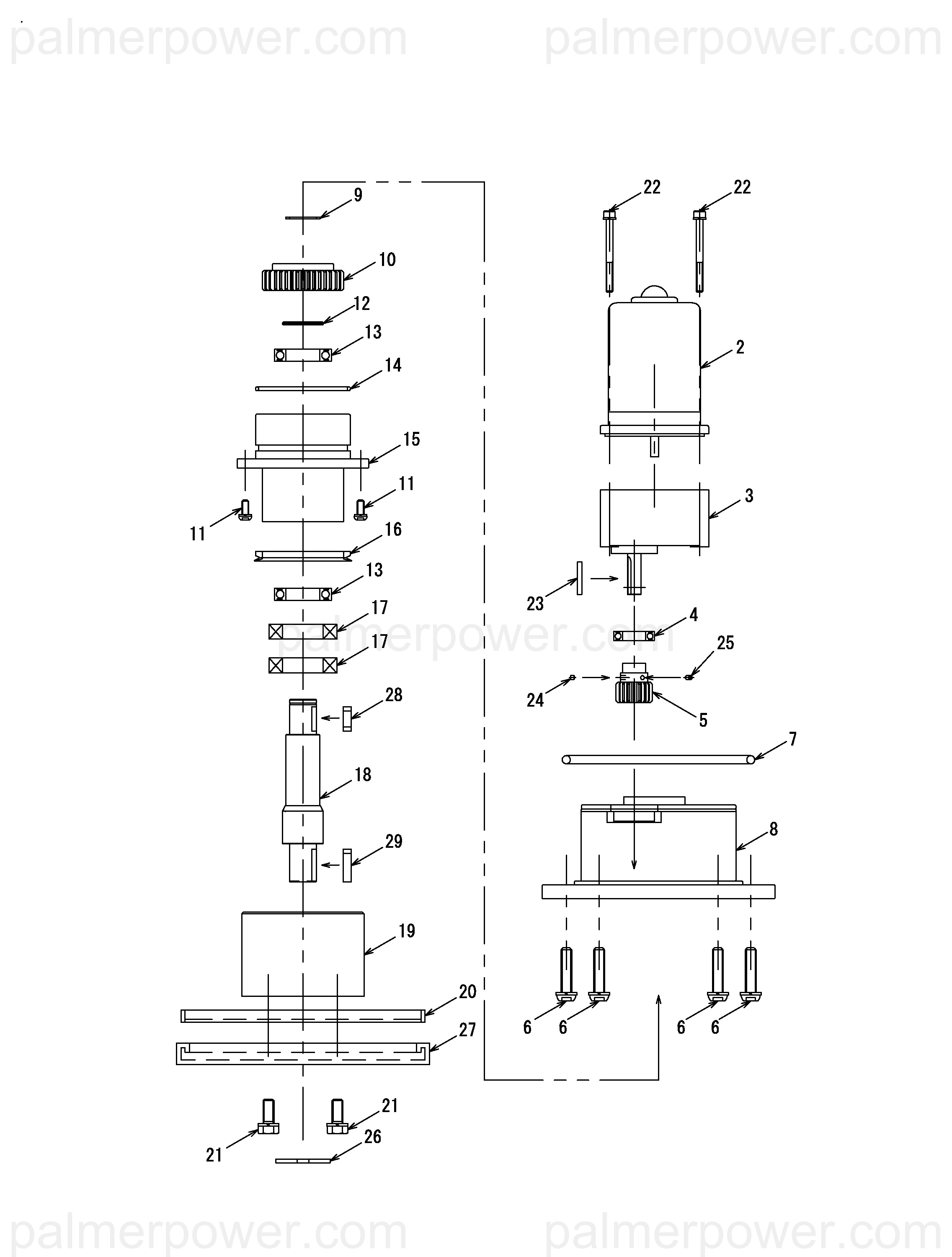 palmerpower.com palmerpower.com

9
10
12
13
14
15
11
11
16
13
17
17
28
18
29
19
20
27
21
21
26

22 22
2
3
23
4
25
24
5
7
8
6 6 6 6

palmerpower.com

palmerpower.com palmerpower.com