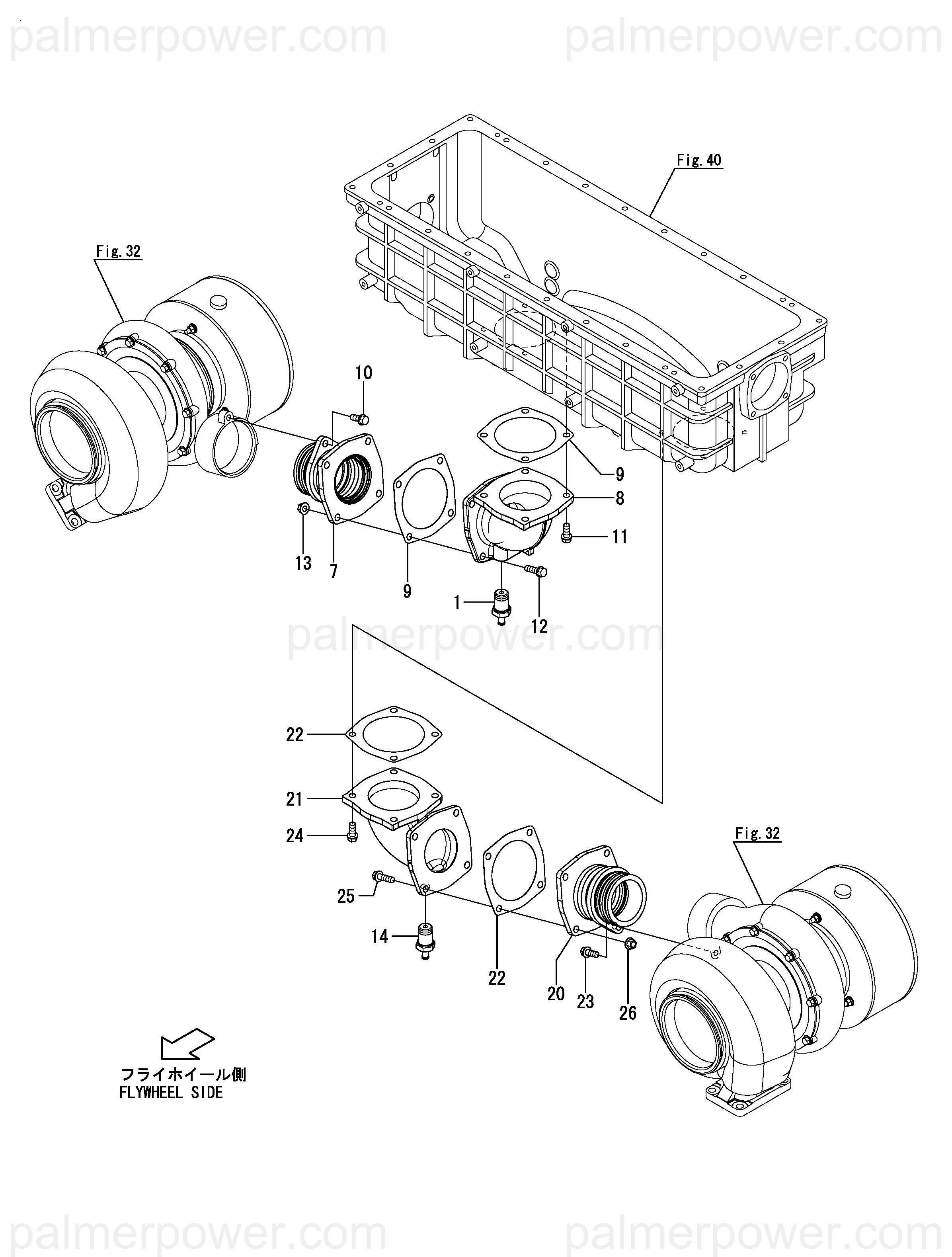 palmerpower.com palmerpower.com

Fig. 40

Fig. 32

10

9

8

11

13

7

9

1

12

palmerpower.com

22

21

24

25

14

22

20

23

26

Fig. 32

フライホイール側
FLYWHEEL SIDE

palmerpower.com palmerpower.com