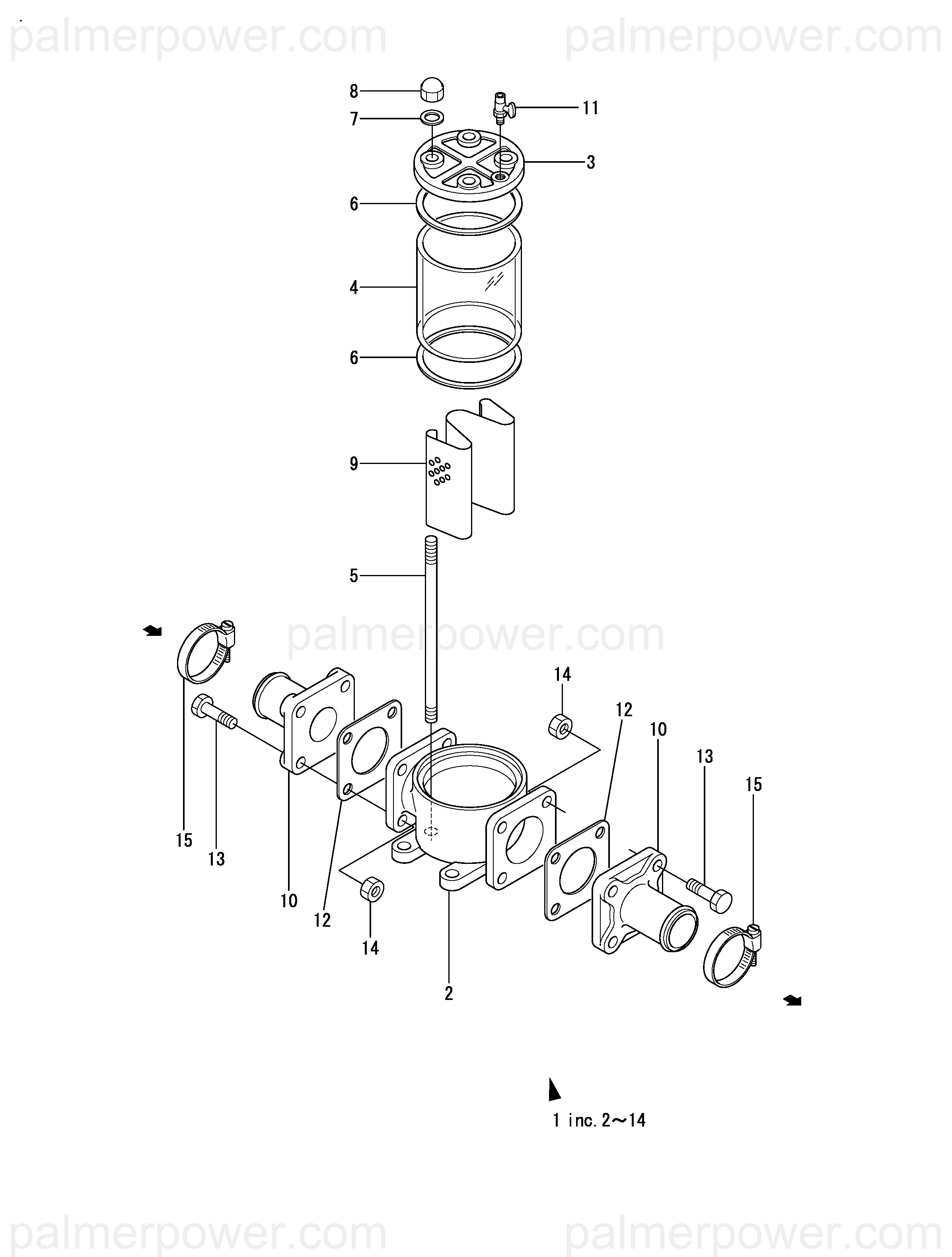 palmerpower.com palmerpower.com

8
7
11
3
6
4
6
9
5

palmerpower.com

14
12
10
13
15
15
13
10
12
14
2

1 inc. 2～14

palmerpower.com palmerpower.com