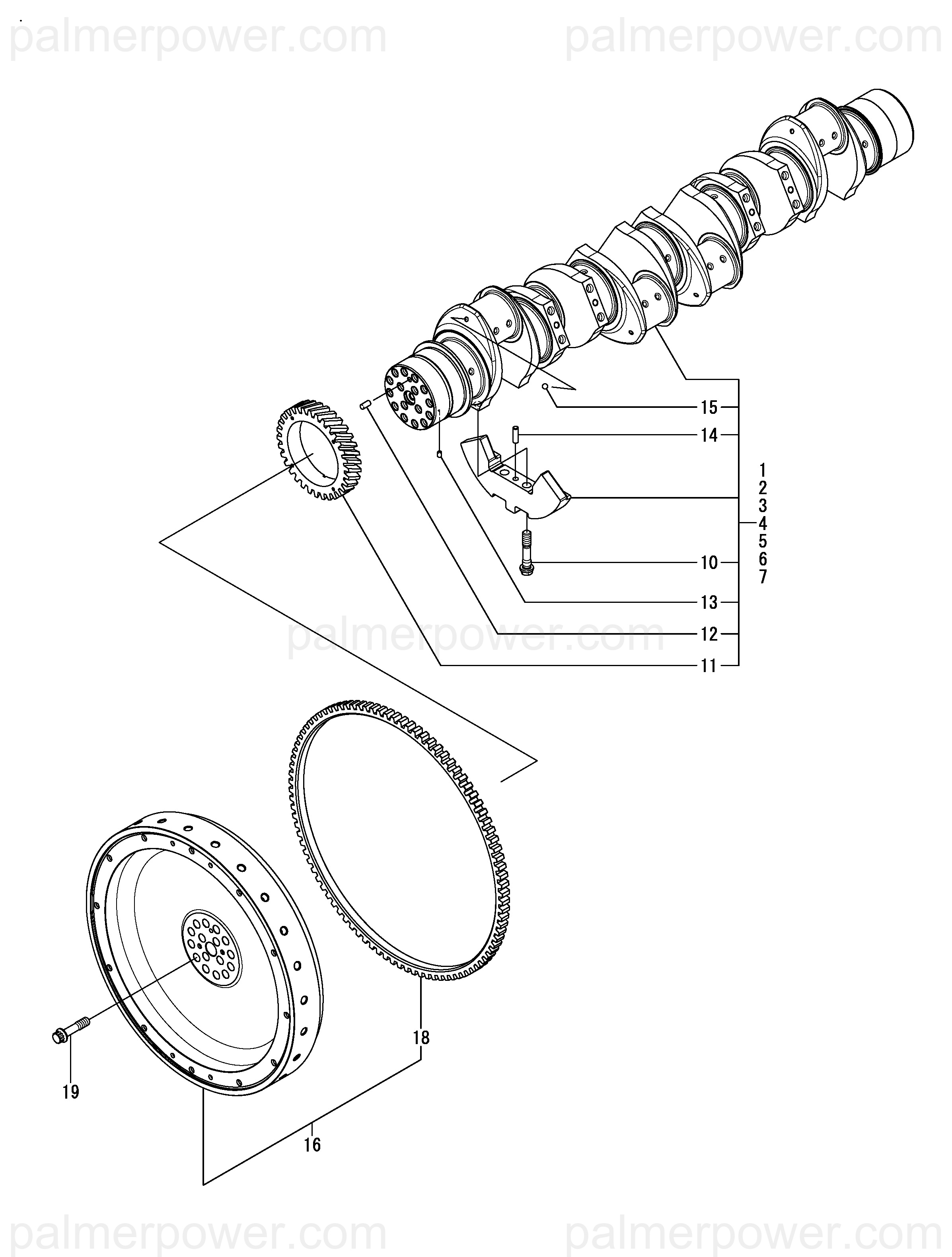 palmerpower.com palmerpower.com

15
14
1
2
3
4
5
6
7
10
13
12
11

palmerpower.com

18
19
16

palmerpower.com palmerpower.com