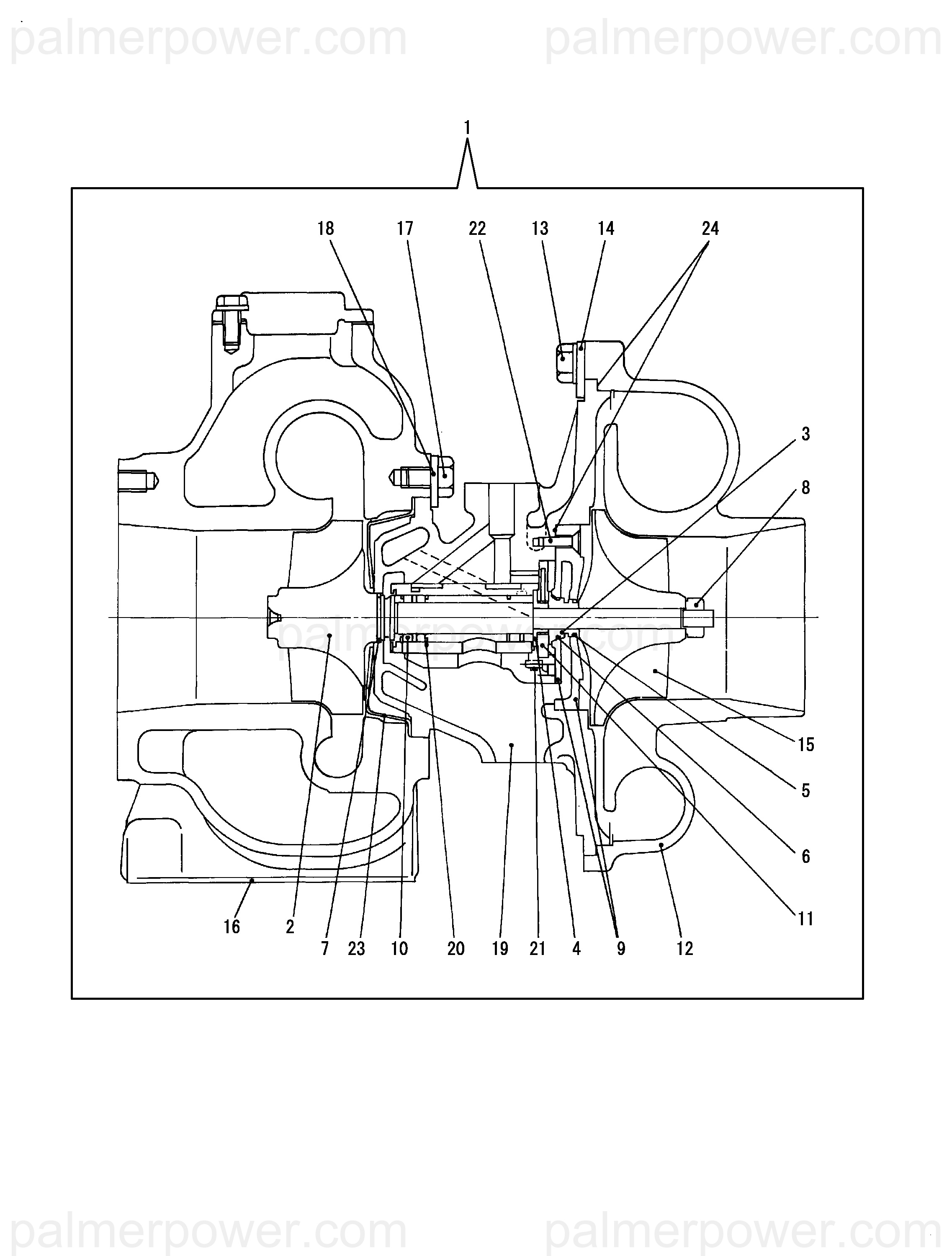 palmerpower.com palmerpower.com

1

18 17 22 13 14 24

3

8

palmerpower.com

15

5

6

11

16 2 7 23 10 20 19 21 4 9 12

palmerpower.com palmerpower.com