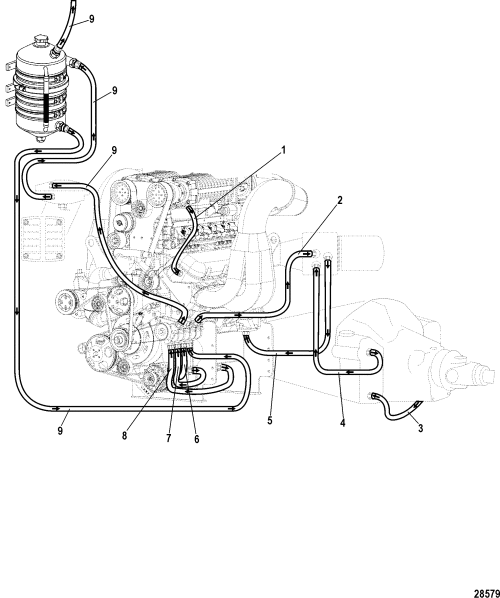 9
9
9
1
2
9
8
7
6
5
4
3
28579