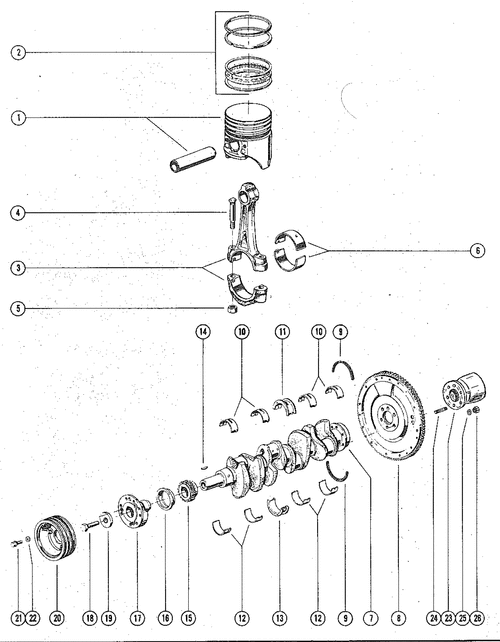 2
1
4
6
3
5
14
10
11
10
9
21
22
20
18
19
17
16
15
12
13
12
9
7
8
24
23
25
26