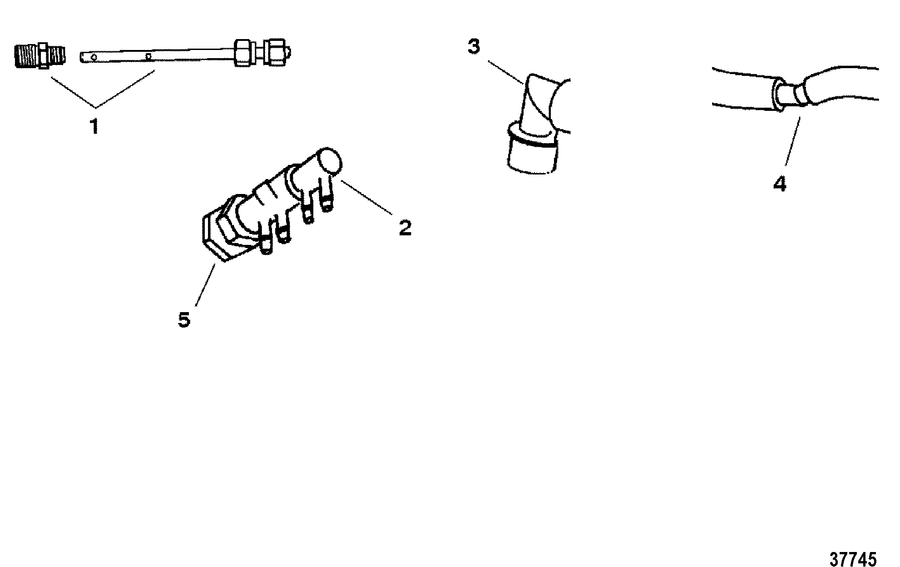 1
3
4
2
5
37745