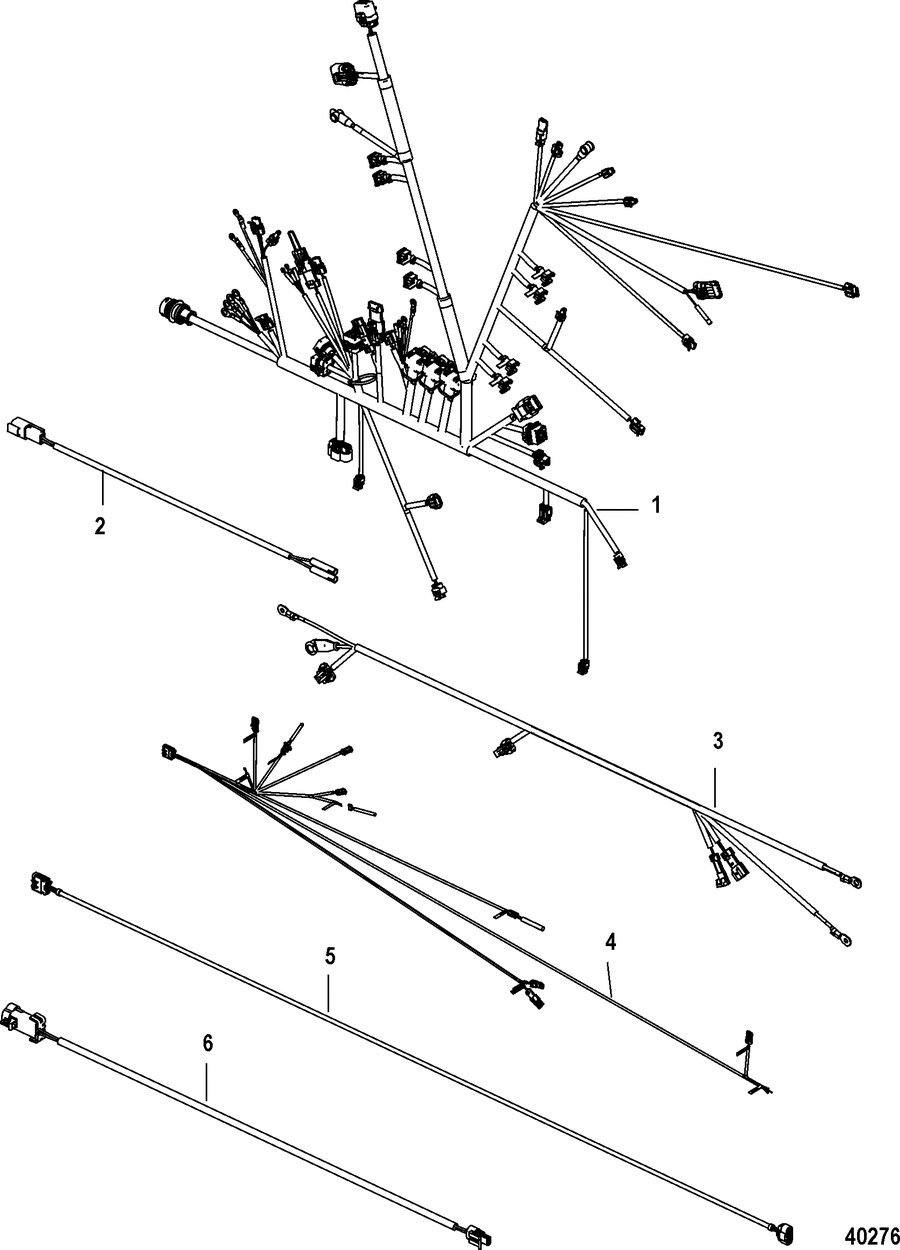 1
2
3
4
5
6
40276