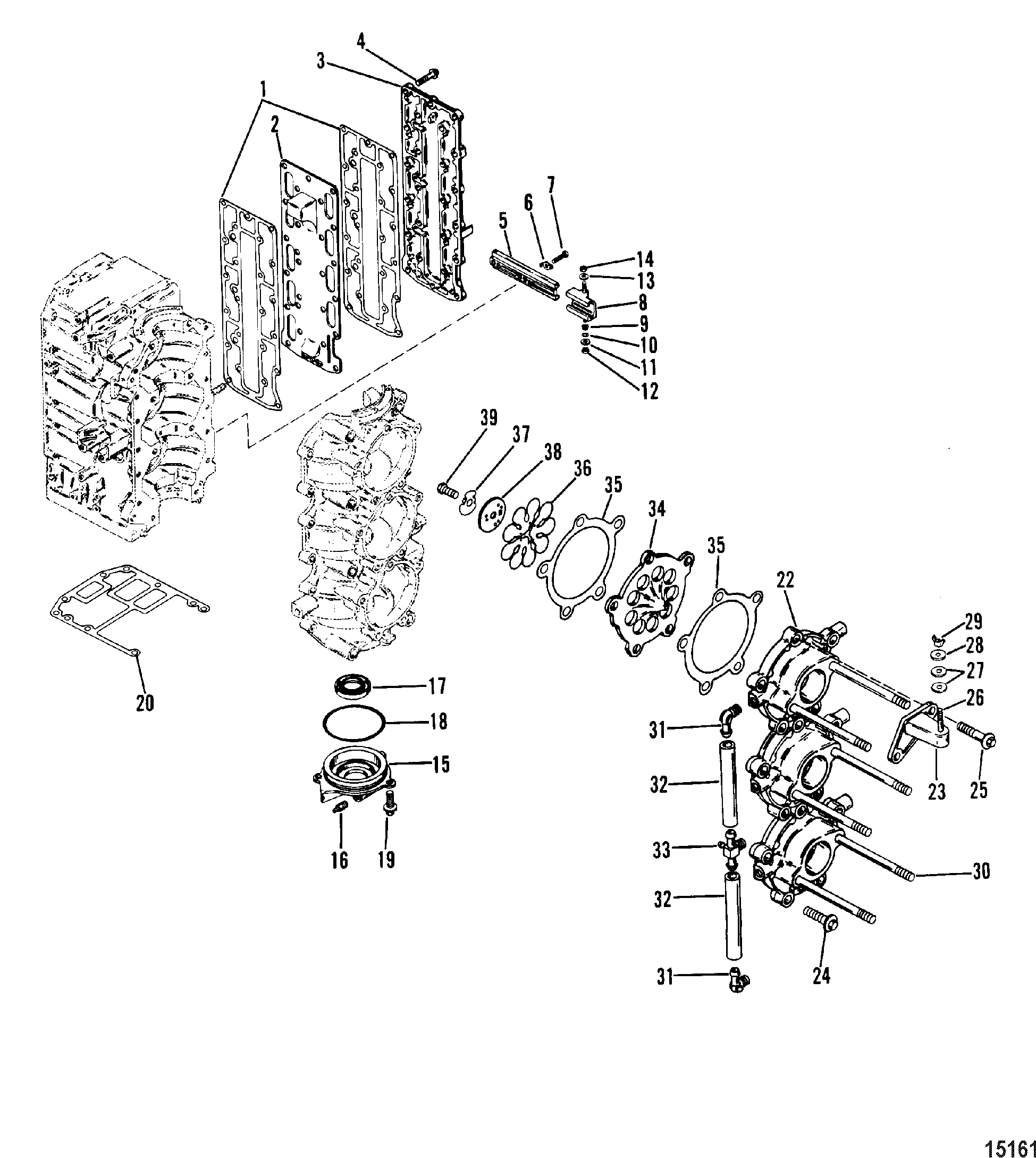 4
3
1
2
7
6
5
14
13
8
9
10
11
12
39
37
38
36
35
34
35
22
29
28
27
26
20
17
18
15
16
19
31
32
33
32
31
23
25
30
24
15161