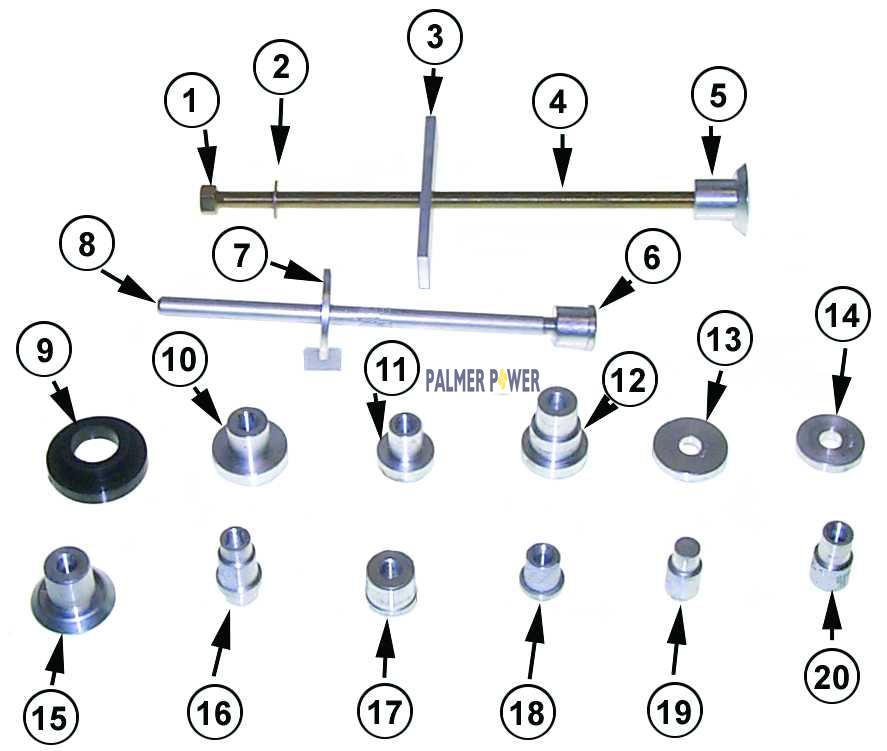 1
2
3
4
5
8
7
6
9
10
11
PALMER POWER
12
13
14
15
16
17
18
19
20