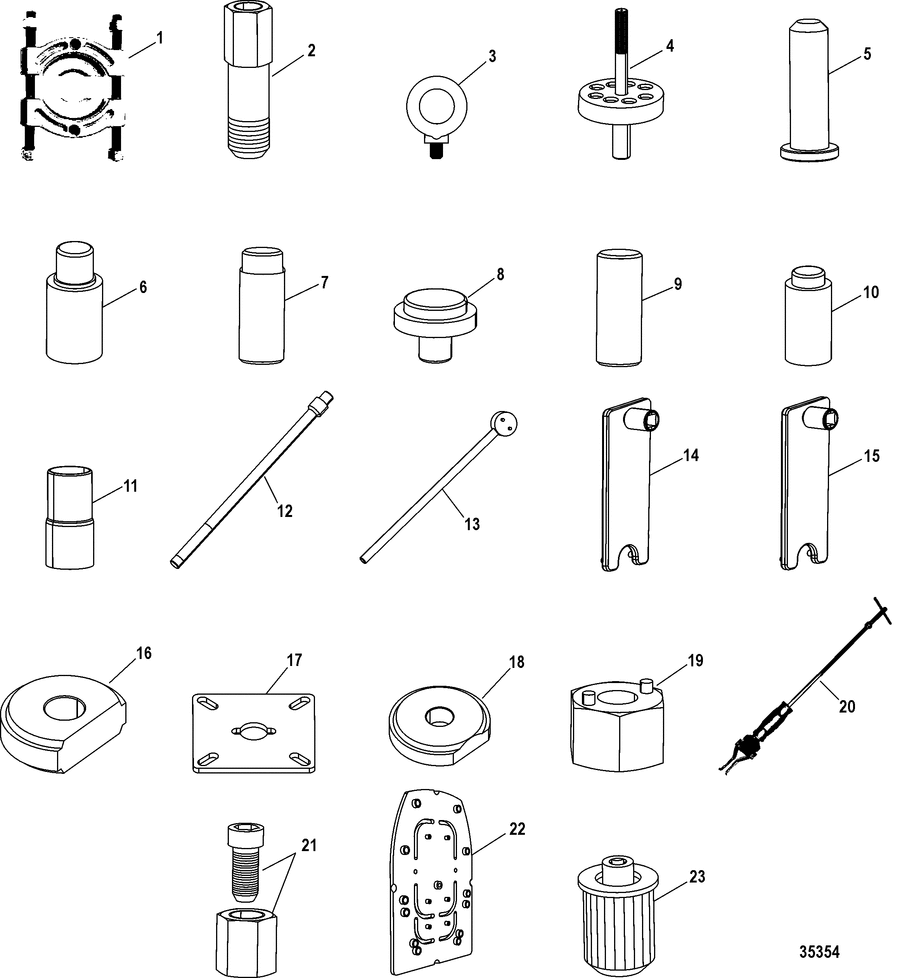 1
2
3
4
5
6
7
8
9
10
11
12
13
14
15
16
17
18
19
20
21
22
23
35354