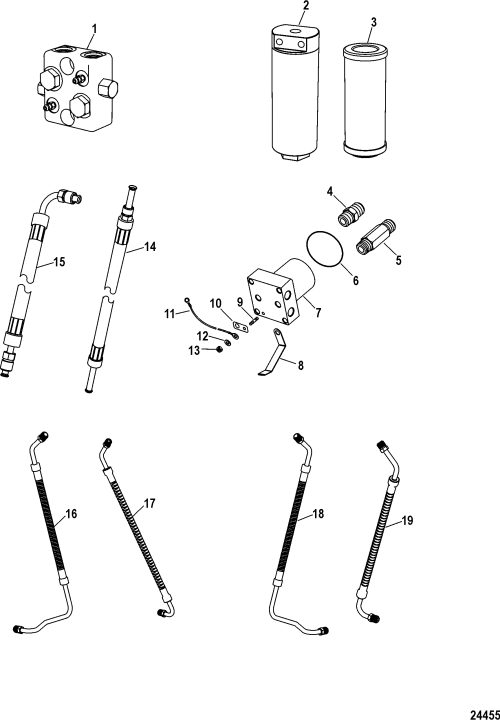 1
2
3
4
5
6
7
8
9
10
11
12
13
14
15
16
17
18
19
24455