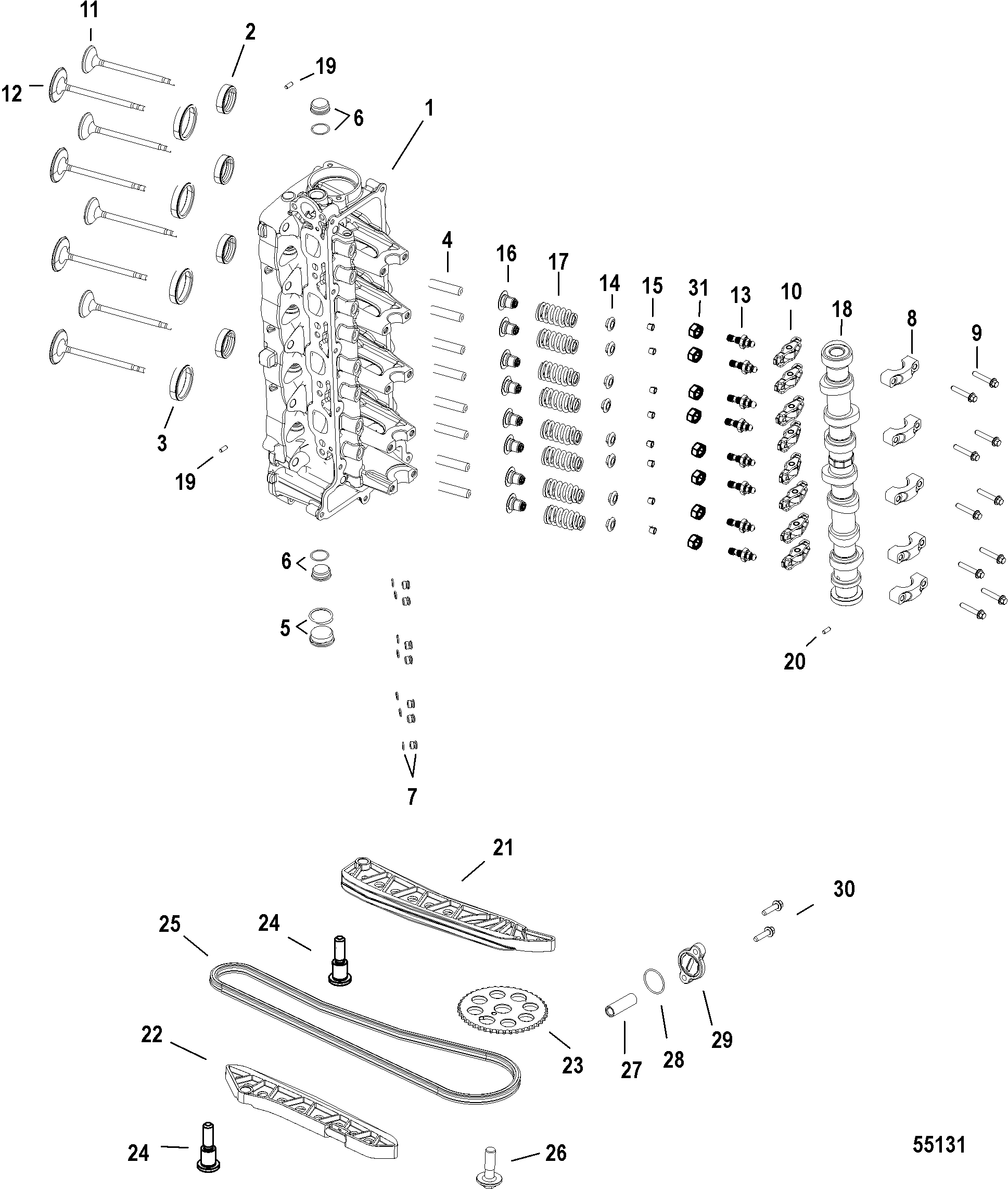 11
2
19
12
6
1
4
16
17
14
15
31
13
10
18
8
9
3
19
6
5
20
7
21
30
25
24
22
23
27
28
29
24
26
55131