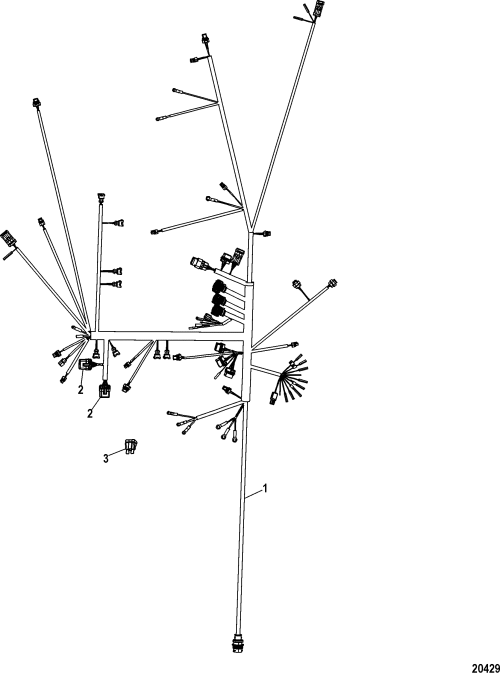 2

2

3

1

20429