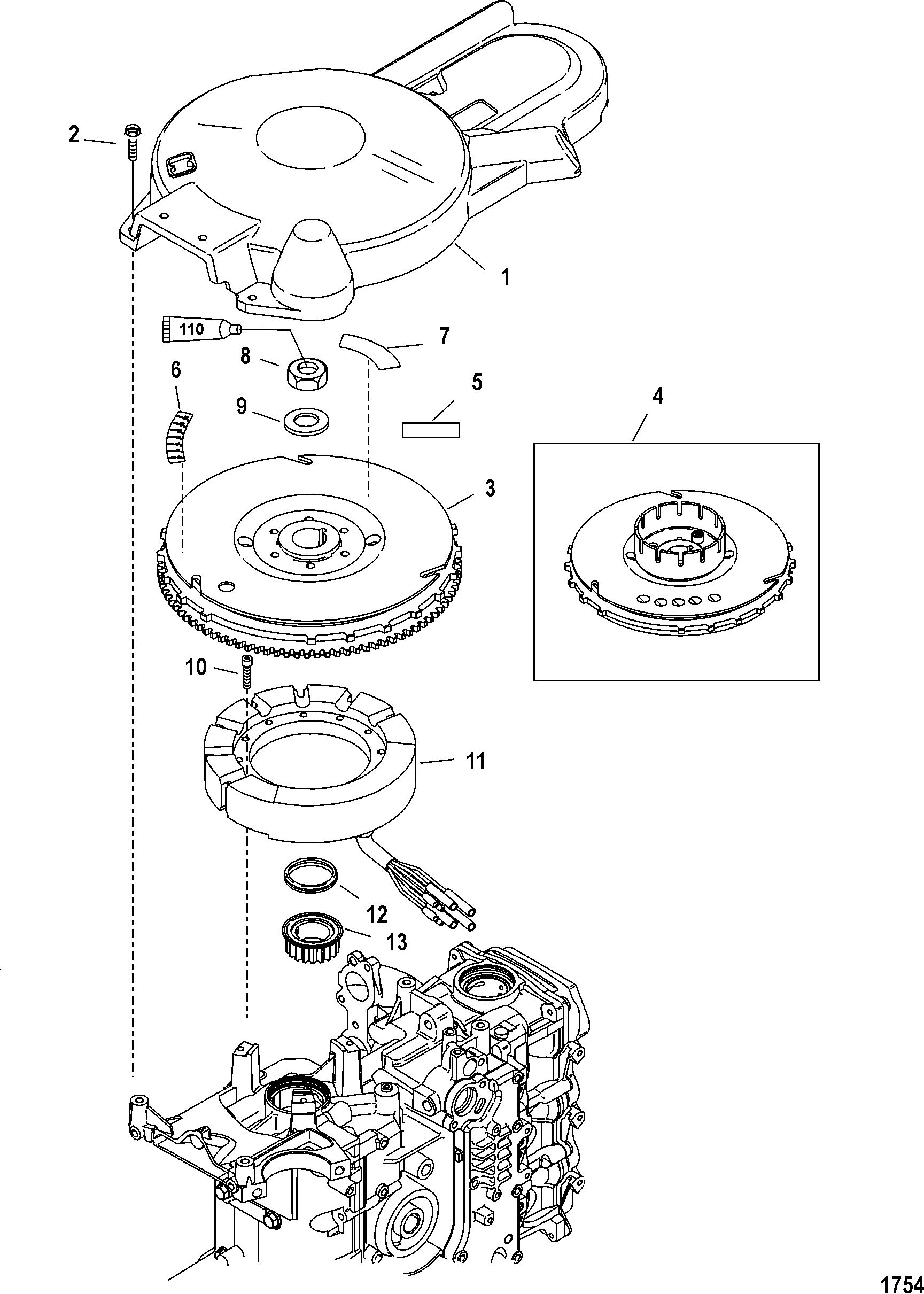 2
1
110
7
8
6
5
9
4
3
10
11
12
13
1754