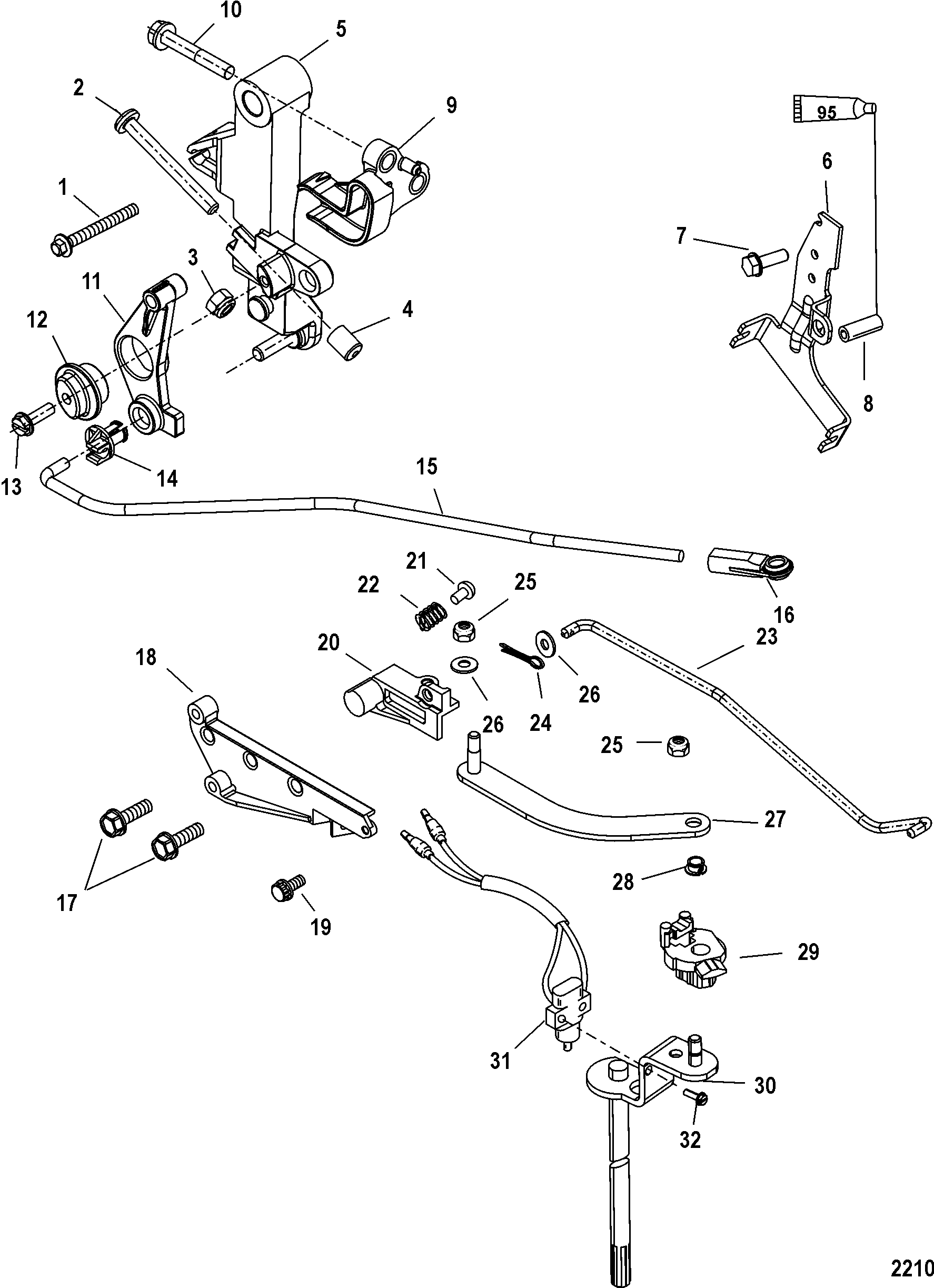 10
5
2
9
95
1
6
7
3
11
4
12
8
13
14
15
21
22
25
16
20
23
18
26
24
26
26
25
27
17
28
19
29
31
30
32
2210