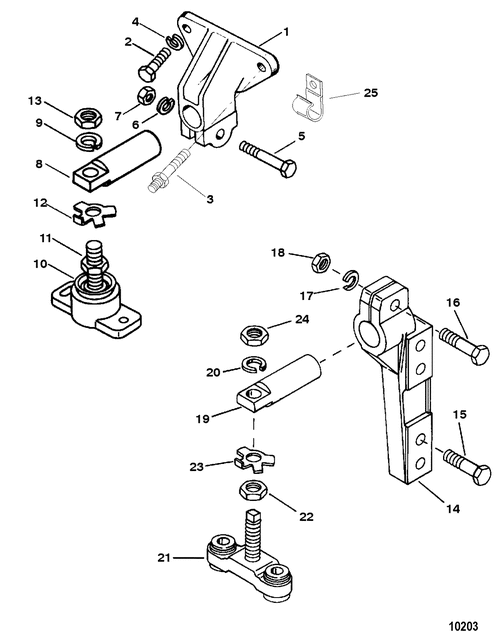 4
1
2
25
13
7
6
9
5
8
3
12
11
10
18
17
16
24
20
19
15
23
22
14
21
10203