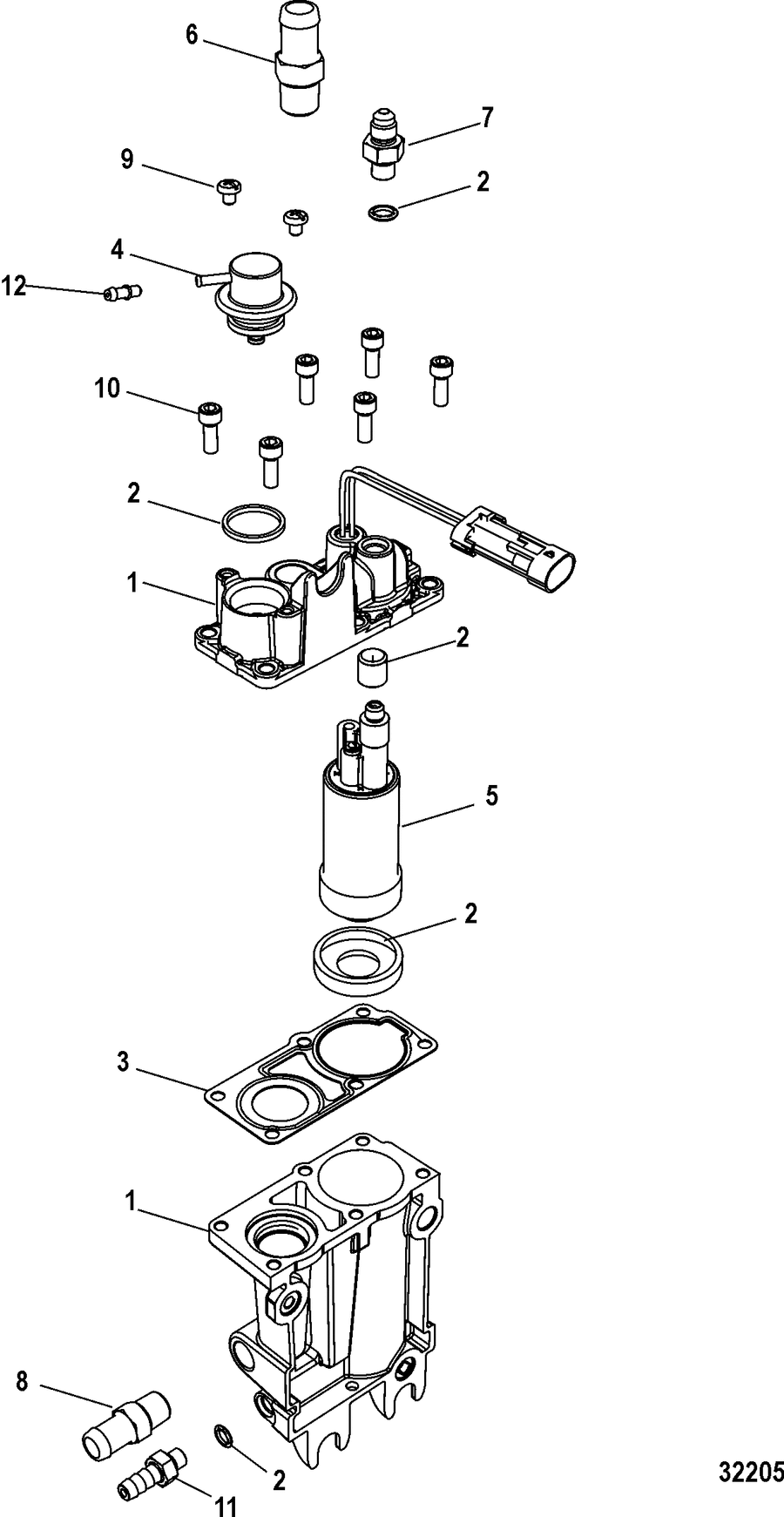 6
7
9
2
4
12
10
2
1
2
5
2
3
1
8
2
11
32205