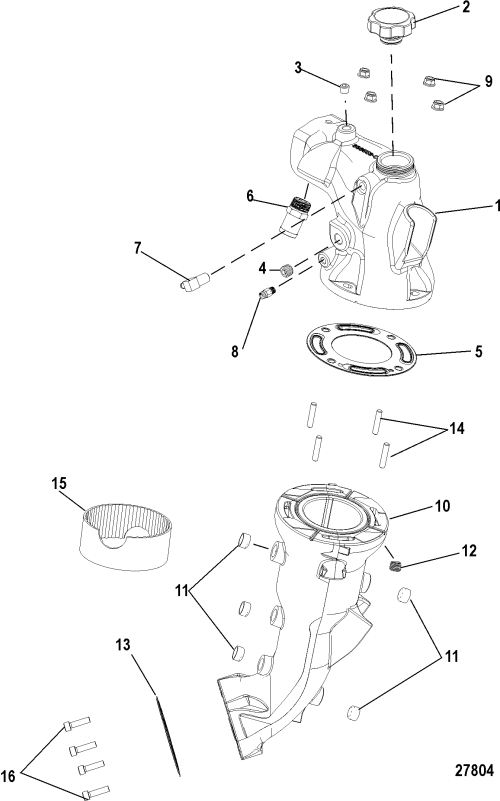 2
3
9
6
1
7
4
8
5
14
15
10
12
11
11
13
16
27804