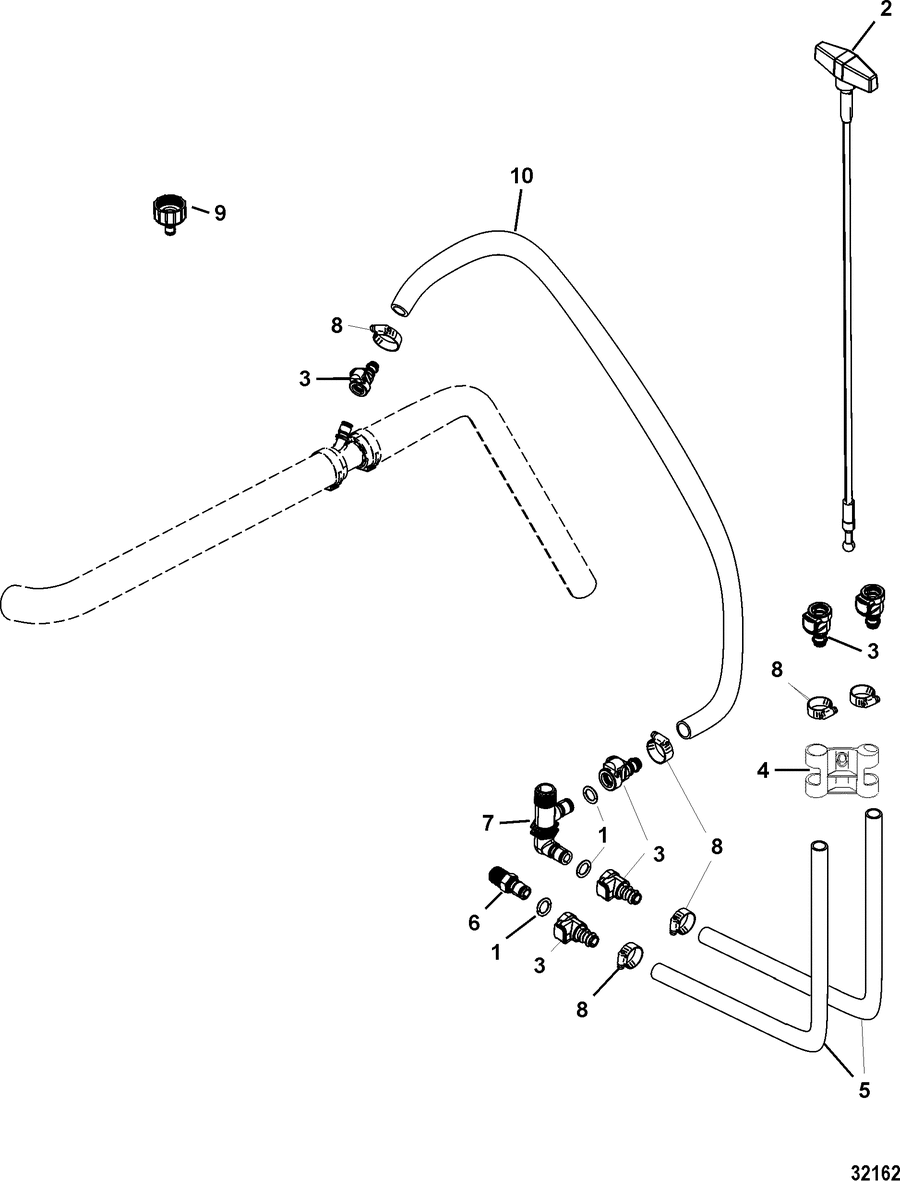 2
10
9
8
3
3
8
4
7
1
3
8
6
1
3
8
5
32162