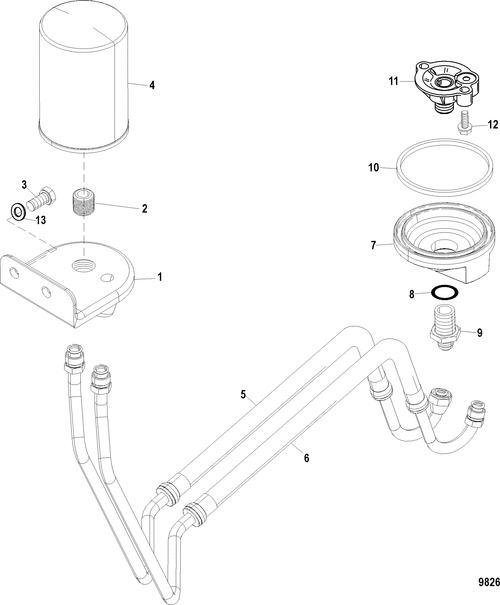 4
11
12
10
3
2
13
7
1
8
9
5
6
9826