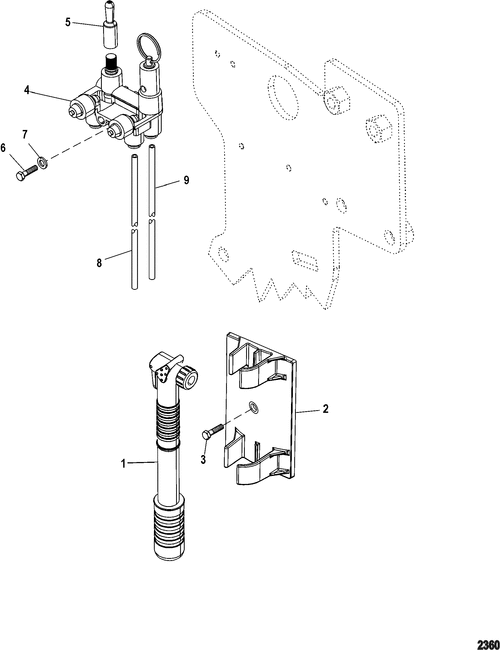 5
4
7
6
9
8
2
3
1
2360