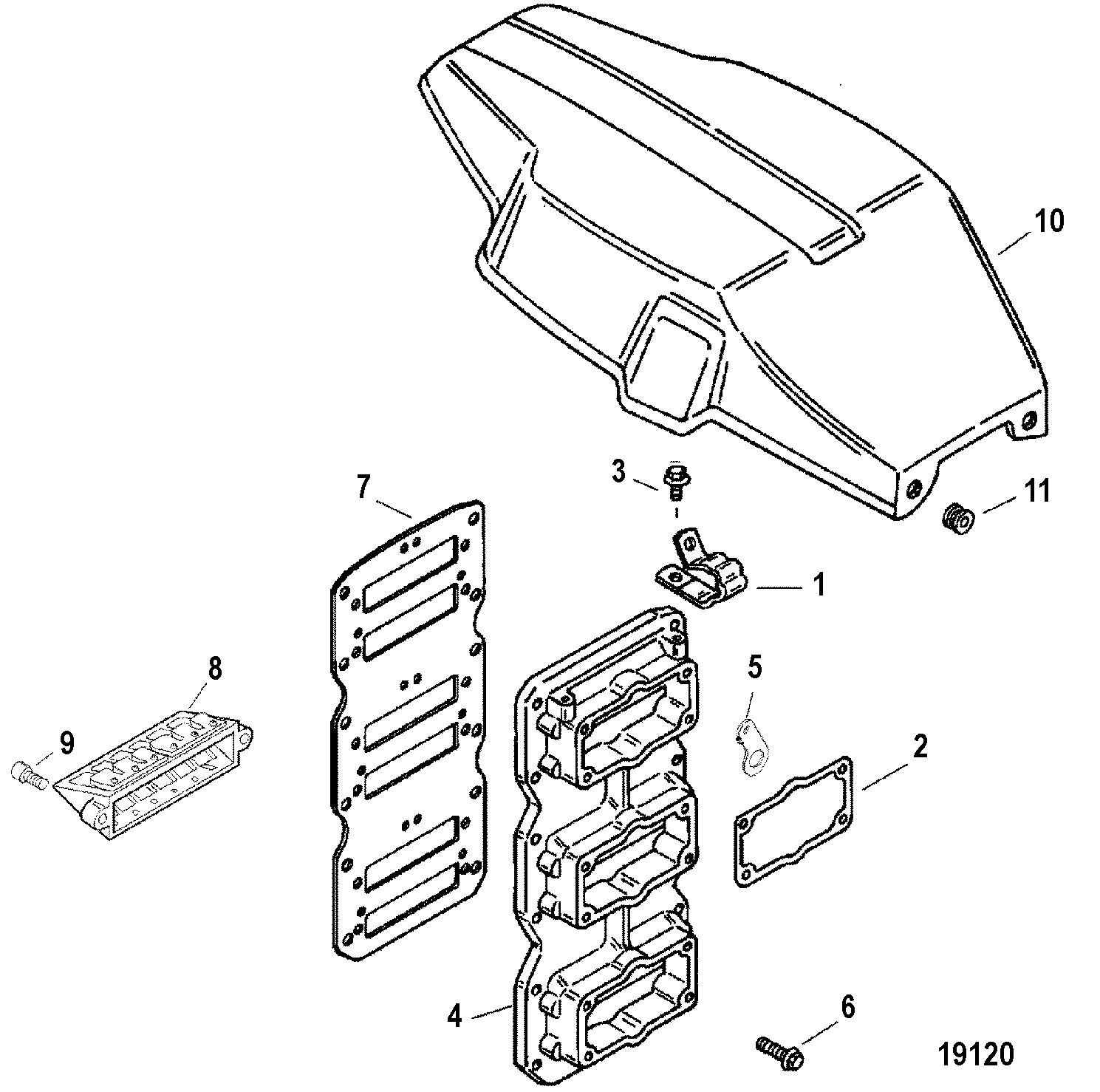 10
3
11
7
1
8
5
9
2
4
6
19120