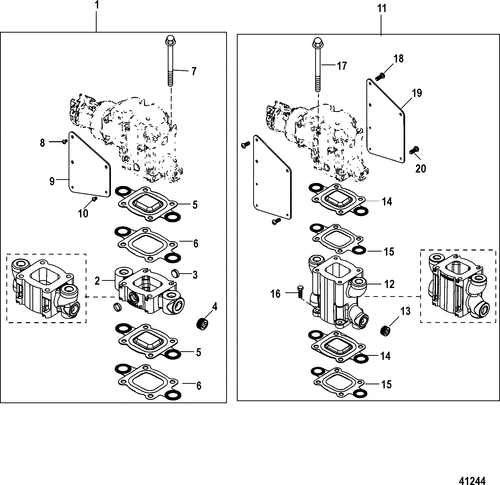 1
7
8
9
10
5
6
2
3
4
5
6
11
17
18
19
20
14
15
12
16
13
14
15
41244